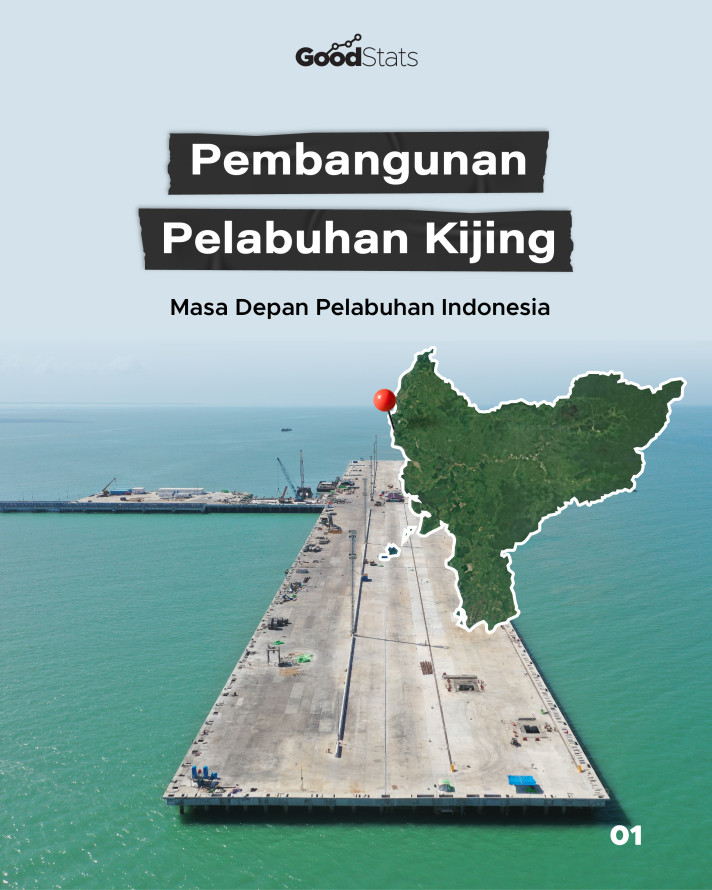 GoodStats

Pembangunan Pelabuhan Kijing

Masa Depan Pelabuhan Indonesia

01