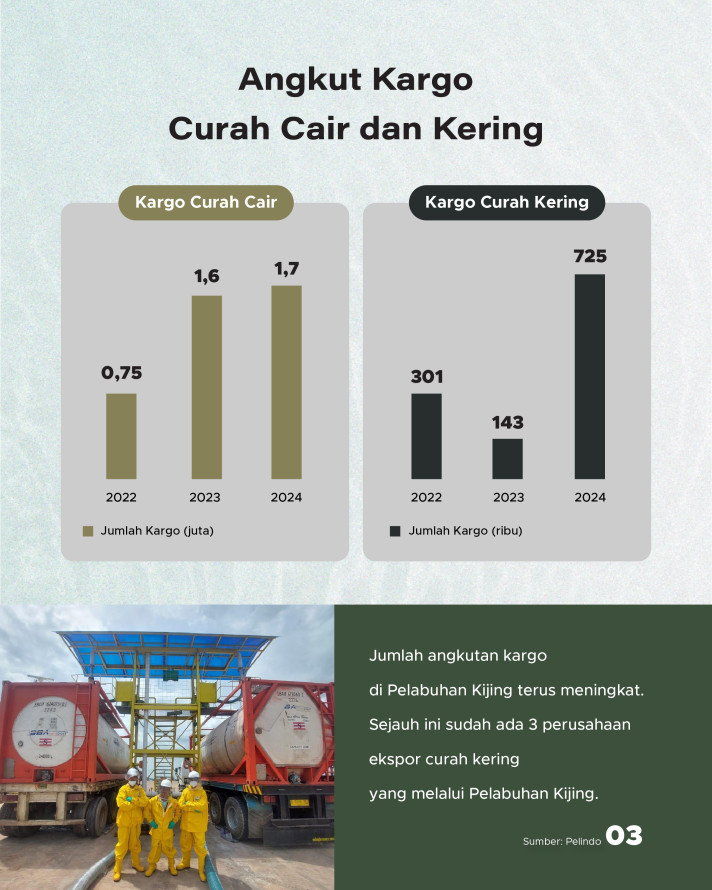 Angkut Kargo
Curah Cair dan Kering

Kargo Curah Cair

0,75
1,6
1,7
2022
2023
2024
Jumlah Kargo (juta)

Kargo Curah Kering

301
143
725
2022
2023
2024
Jumlah Kargo (ribu)

Jumlah angkutan kargo di Pelabuhan Kijing terus meningkat. Sejauh ini sudah ada 3 perusahaan ekspor curah kering yang melalui Pelabuhan Kijing.

Sumber: Pelindo 03