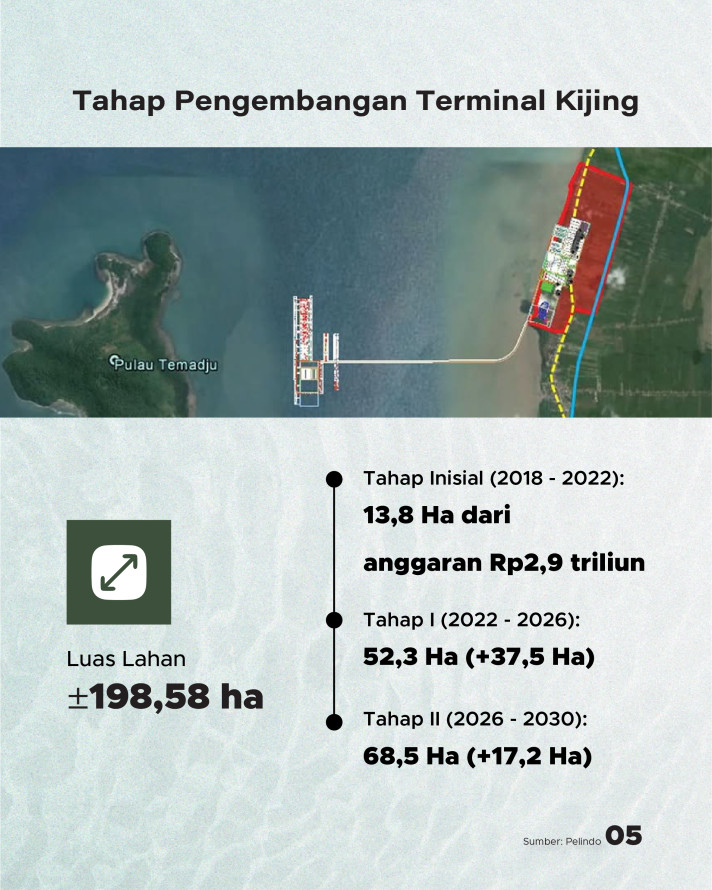 Tahap Pengembangan Terminal Kijing

Pulau Temadju

Luas Lahan
±198,58 ha

Tahap Inisial (2018 - 2022):
13,8 Ha dari
anggaran Rp2,9 triliun

Tahap I (2022 - 2026):
52,3 Ha (+37,5 Ha)

Tahap II (2026 - 2030):
68,5 Ha (+17,2 Ha)

Sumber: Pelindo 05