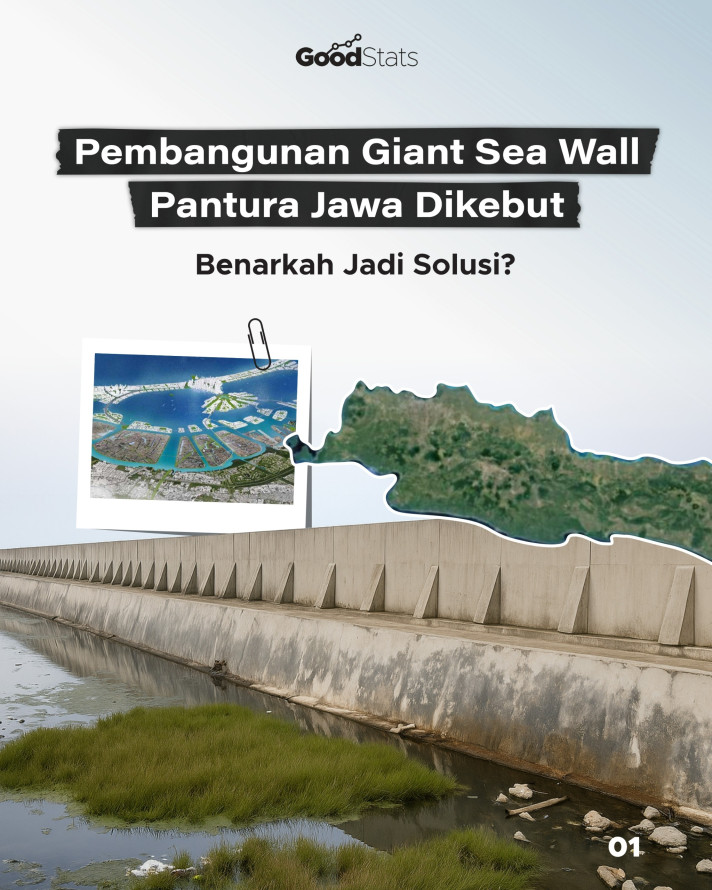 GoodStats

Pembangunan Giant Sea Wall Pantura Jawa Dikebut

Benarkah Jadi Solusi?

01