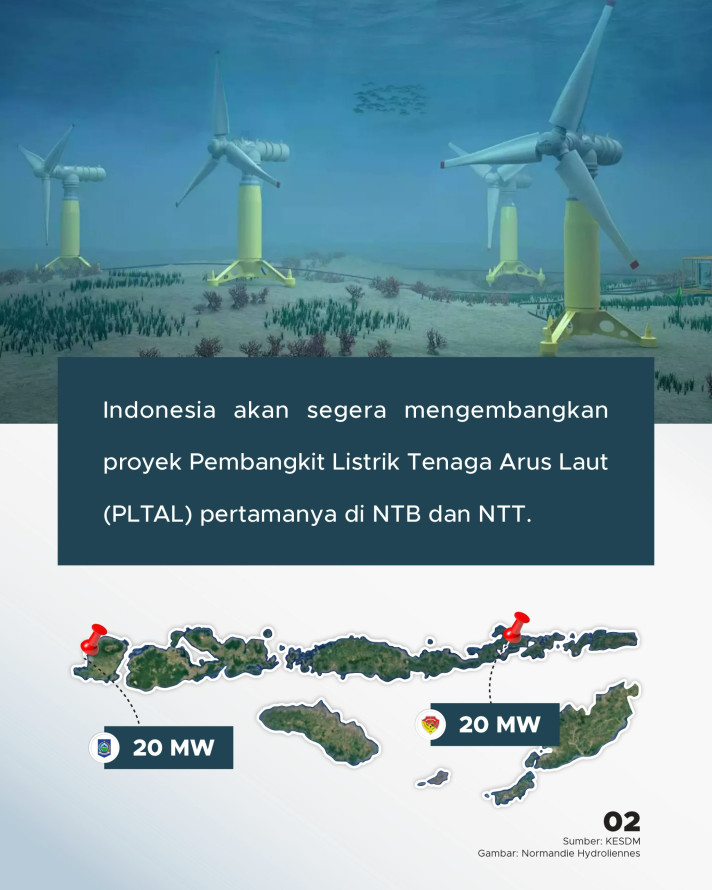 Indonesia akan segera mengembangkan proyek Pembangkit Listrik Tenaga Arus Laut (PLTAL) pertamanya di NTB dan NTT.

20 MW

20 MW

02

Sumber: KESDM
Gambar: Normandie Hydroliennes