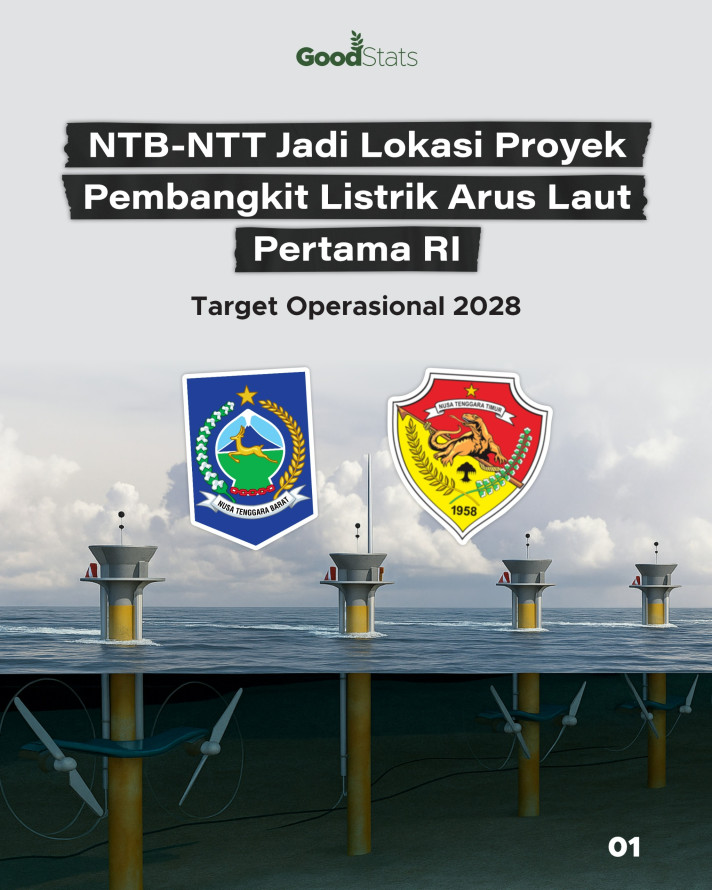 GoodStats

NTB-NTT Jadi Lokasi Proyek Pembangkit Listrik Arus Laut Pertama RI

Target Operasional 2028

NUSA TENGGARA BARAT

NUSA TENGGARA TIMUR

1958

01