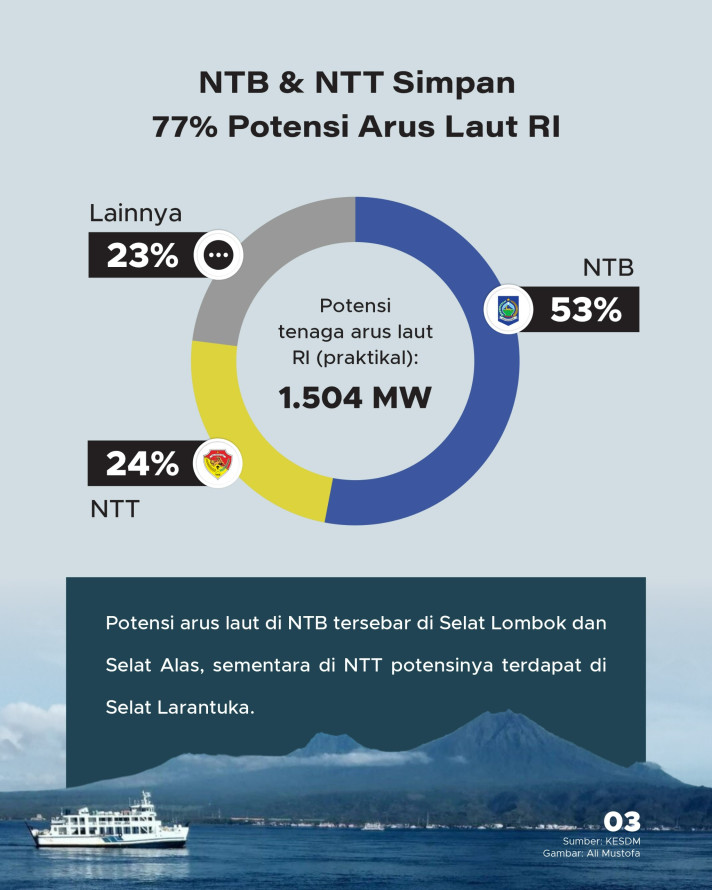 NTB & NTT Simpan
77% Potensi Arus Laut RI

Lainnya
23%

NTB
53%

Potensi tenaga arus laut RI (praktikal):
1.504 MW

24%
NTT

Potensi arus laut di NTB tersebar di Selat Lombok dan Selat Alas, sementara di NTT potensinya terdapat di Selat Larantuka.

03
Sumber: KESDM
Gambar: Ali Mustofa