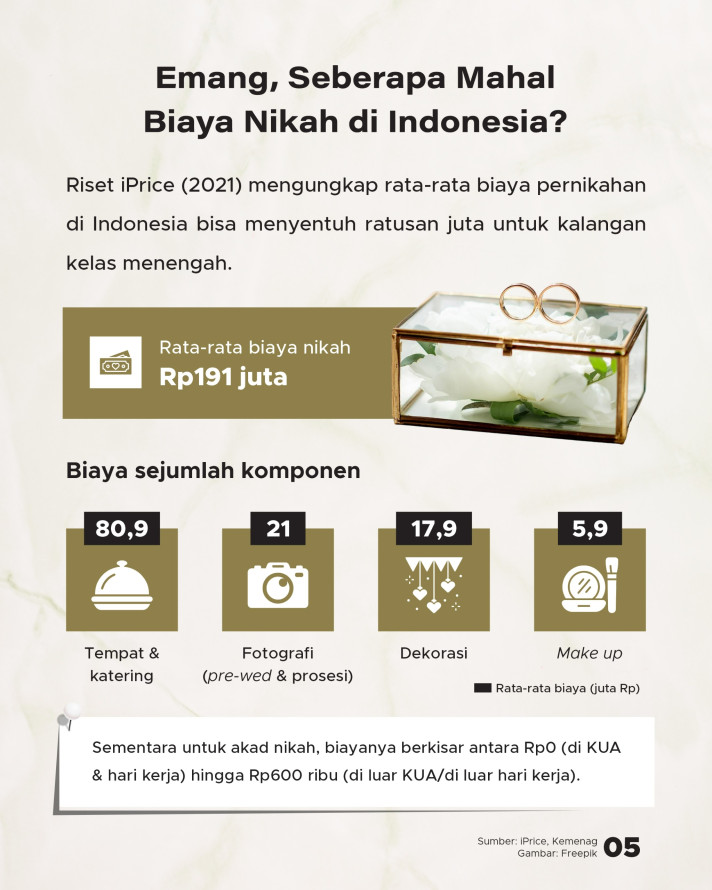 Emang, Seberapa Mahal Biaya Nikah di Indonesia?

Riset iPrice (2021) mengungkap rata-rata biaya pernikahan di Indonesia bisa menyentuh ratusan juta untuk kalangan kelas menengah.

Rata-rata biaya nikah
Rp191 juta

Biaya sejumlah komponen

80,9
Tempat & katering

21
Fotografi (pre-wed & prosesi)

17,9
Dekorasi

5,9
Make up

Rata-rata biaya (juta Rp)

Sementara untuk akad nikah, biayanya berkisar antara Rp0 (di KUA & hari kerja) hingga Rp600 ribu (di luar KUA/di luar hari kerja).

Sumber: iPrice, Kemenag
Gambar: Freepik
05