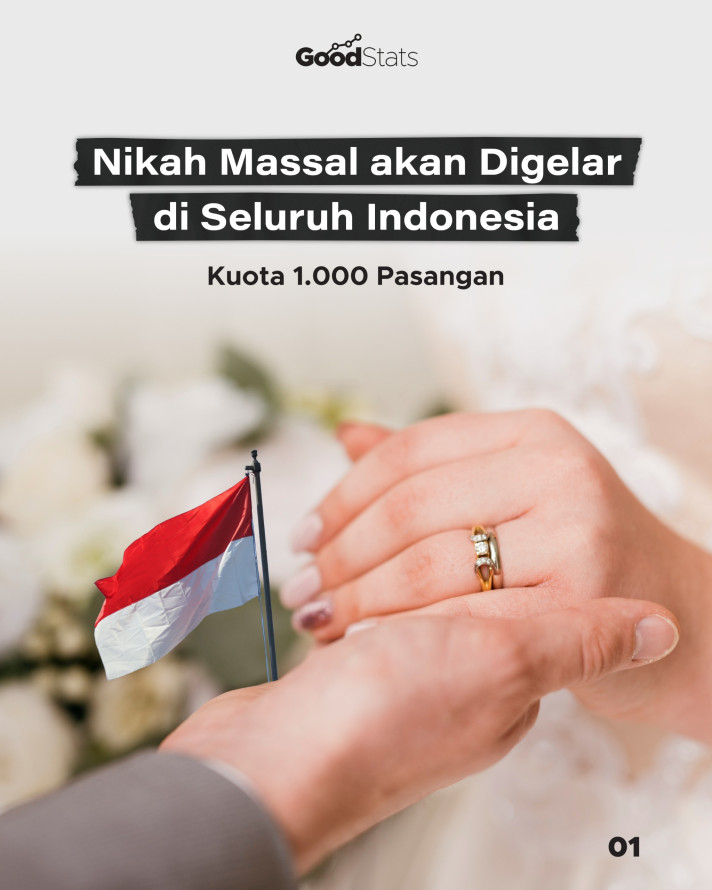 GoodStats

Nikah Massal akan Digelar di Seluruh Indonesia

Kuota 1.000 Pasangan

01