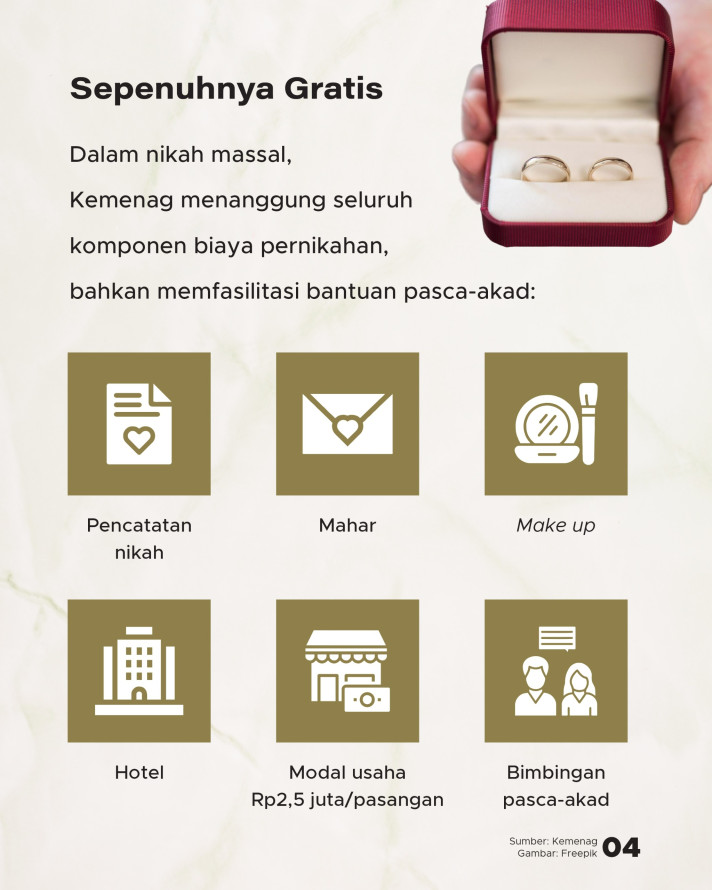 Sepenuhnya Gratis

Dalam nikah massal, Kemenag menanggung seluruh komponen biaya pernikahan, bahkan memfasilitasi bantuan pasca-akad:

Pencatatan nikah

Mahar

Make up

Hotel

Modal usaha Rp2,5 juta/pasangan

Bimbingan pasca-akad

Sumber: Kemenag
Gambar: Freepik

04