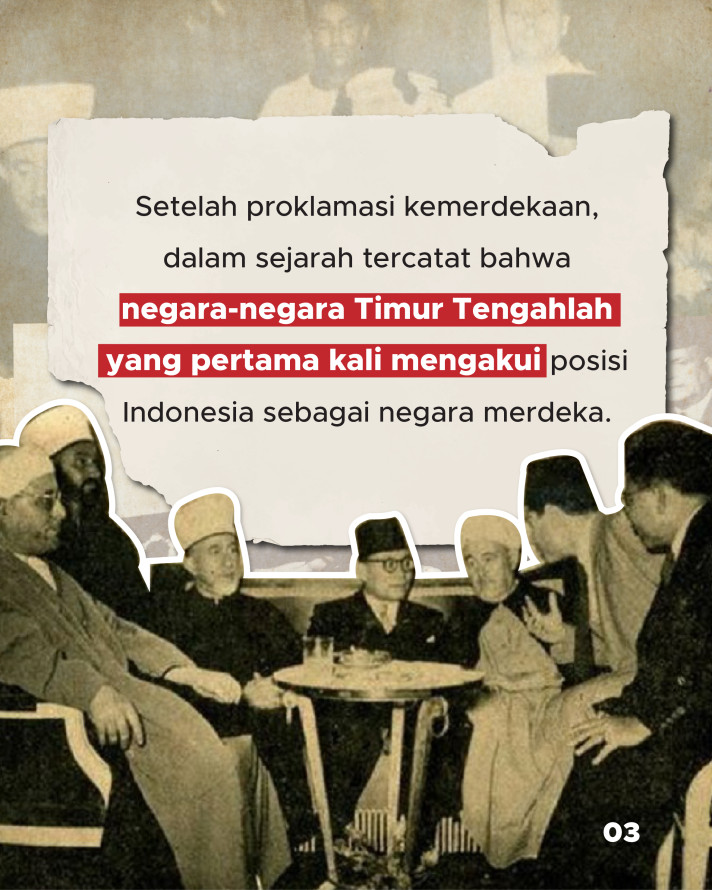 Setelah proklamasi kemerdekaan, dalam sejarah tercatat bahwa negara-negara Timur Tengahlah yang pertama kali mengakui posisi Indonesia sebagai negara merdeka.

03