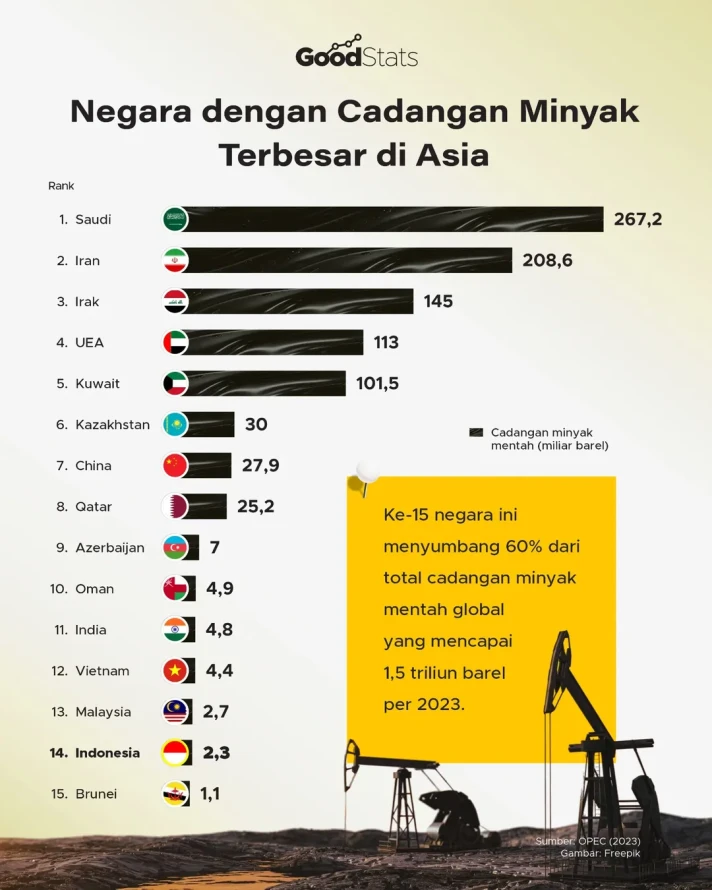 GoodStats

Negara dengan Cadangan Minyak Terbesar di Asia

Rank

1. Saudi 267,2
2. Iran 208,6
3. Irak 145
4. UEA 113
5. Kuwait 101,5
6. Kazakhstan 30
7. China 27,9
8. Qatar 25,2
9. Azerbaijan 7
10. Oman 4,9
11. India 4,8
12. Vietnam 4,4
13. Malaysia 2,7
14. Indonesia 2,3
15. Brunei 1,1

Cadangan minyak mentah (miliar barel)

Ke-15 negara ini menyumbang 60% dari total cadangan minyak mentah global yang mencapai 1,5 triliun barel per 2023.

Sumber: OPEC (2023)
Gambar: Freepik