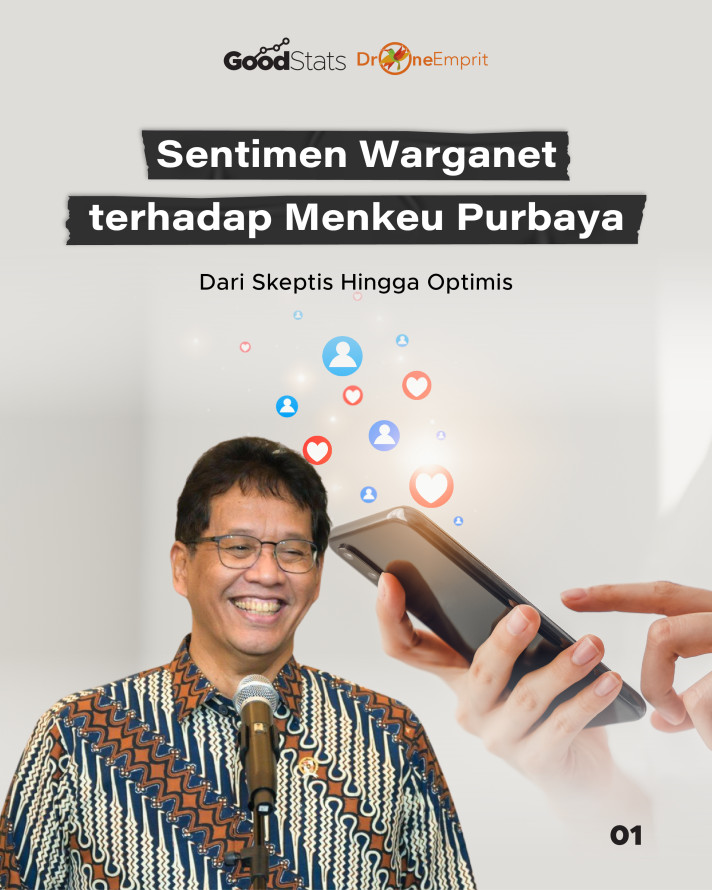 GoodStats DroneEmprit

Sentimen Warganet terhadap Menkeu Purbaya

Dari Skeptis Hingga Optimis

01