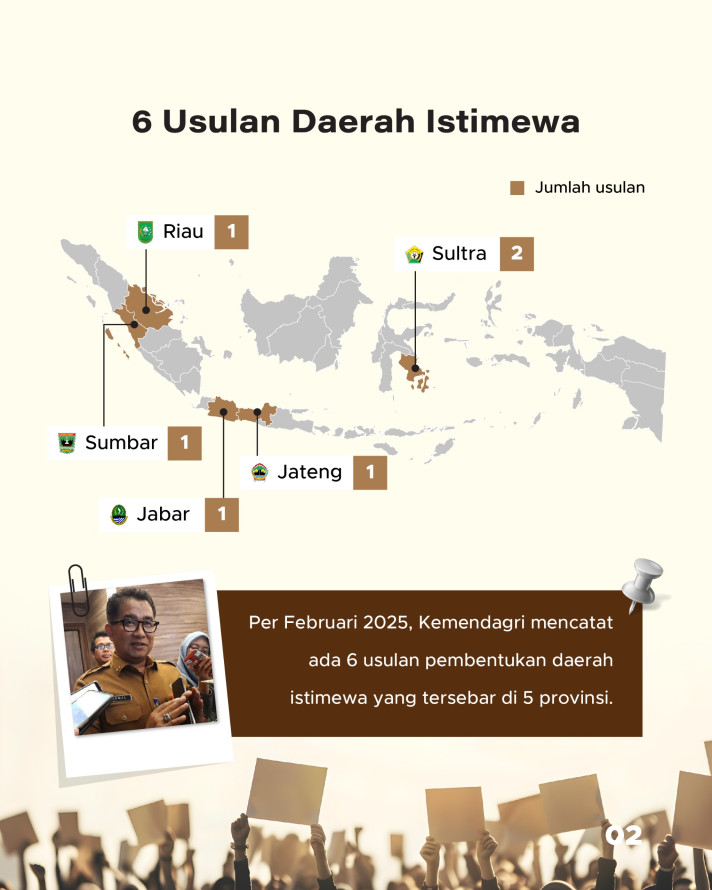 6 Usulan Daerah Istimewa

Jumlah usulan

Riau 1

Sultra 2

Sumbar 1

Jateng 1

Jabar 1

Per Februari 2025, Kemendagri mencatat ada 6 usulan pembentukan daerah istimewa yang tersebar di 5 provinsi.

02