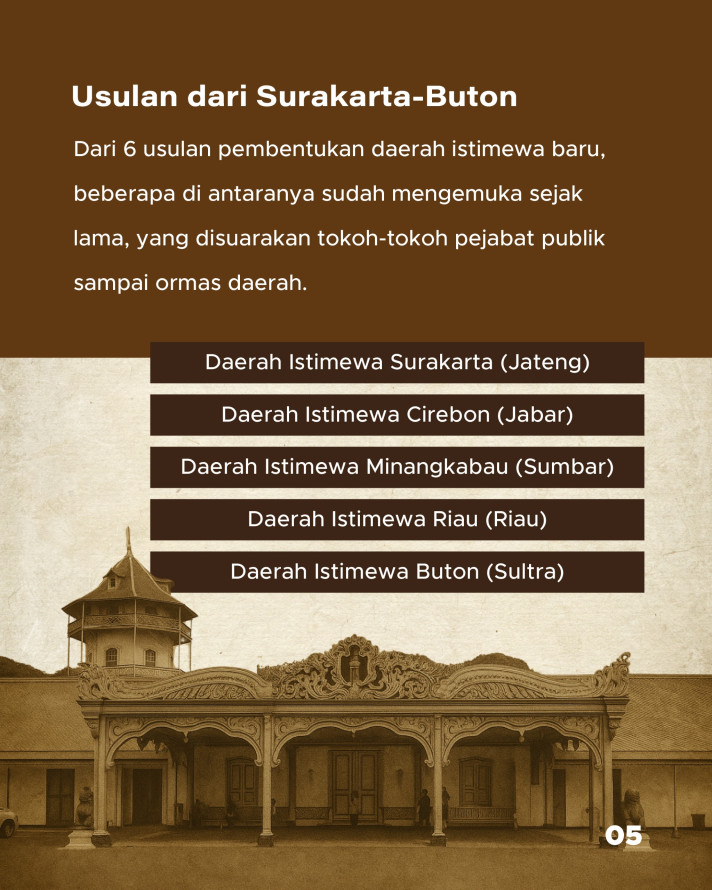 Usulan dari Surakarta-Buton

Dari 6 usulan pembentukan daerah istimewa baru, beberapa di antaranya sudah mengemuka sejak lama, yang disuarakan tokoh-tokoh pejabat publik sampai ormas daerah.

Daerah Istimewa Surakarta (Jateng)

Daerah Istimewa Cirebon (Jabar)

Daerah Istimewa Minangkabau (Sumbar)

Daerah Istimewa Riau (Riau)

Daerah Istimewa Buton (Sultra)

05