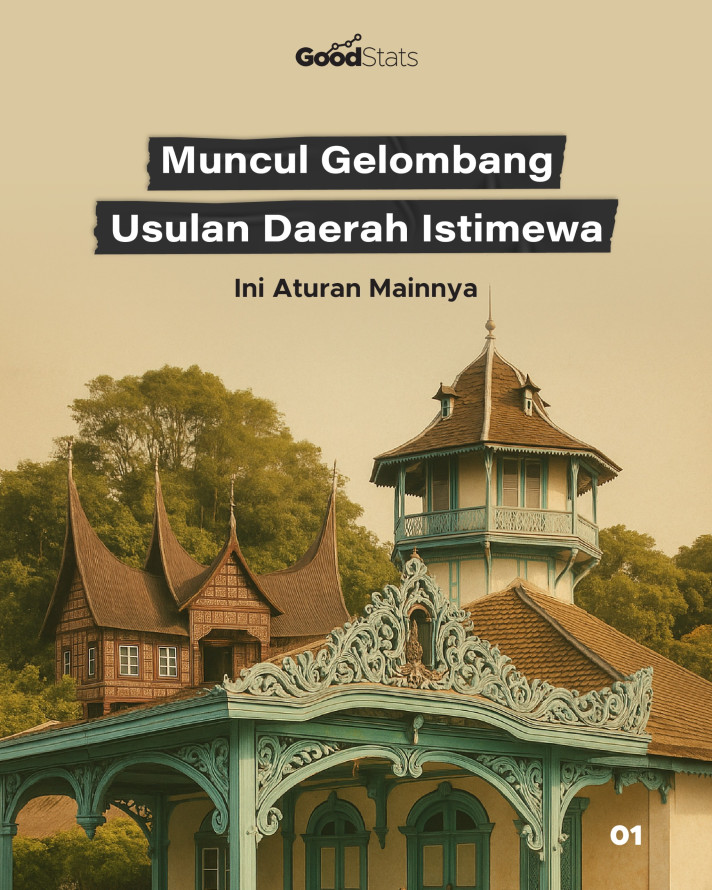 GoodStats

Muncul Gelombang Usulan Daerah Istimewa

Ini Aturan Mainnya

01