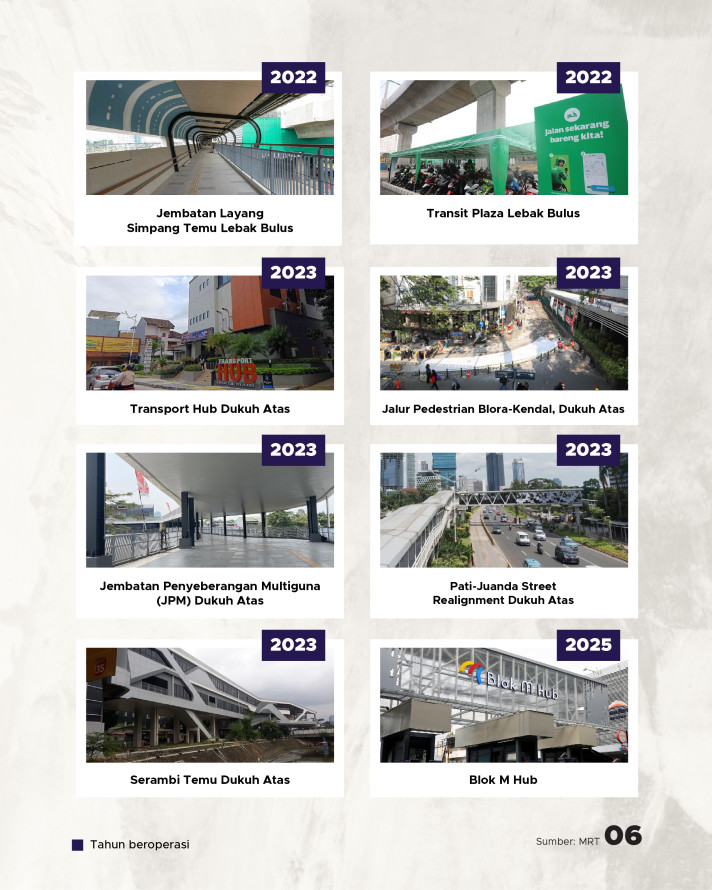 2022

Jembatan Layang Simpang Temu Lebak Bulus

2022

Jalan sekarang bareng kita!

Transit Plaza Lebak Bulus

2023

TRANSPORT HUB

Transport Hub Dukuh Atas

2023

Jalur Pedestrian Blora-Kendal, Dukuh Atas

2023

Jembatan Penyeberangan Multiguna (JPM) Dukuh Atas

2023

Pati-Juanda Street Realignment Dukuh Atas

2023

Serambi Temu Dukuh Atas

2025

Blok M Hub

Blok M Hub

Tahun beroperasi

Sumber: MRT 06