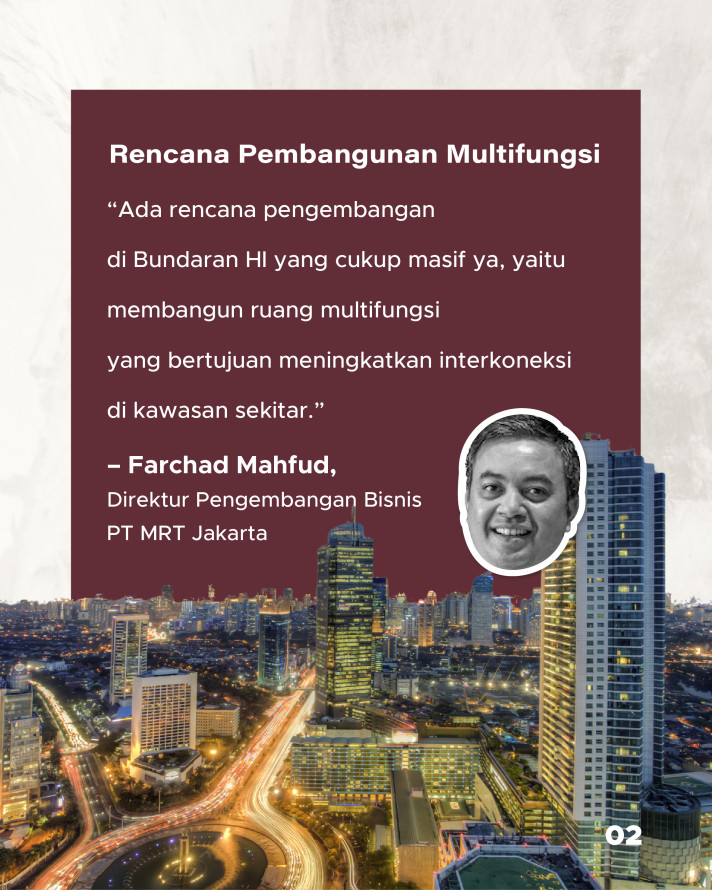 Rencana Pembangunan Multifungsi

“Ada rencana pengembangan di Bundaran HI yang cukup masif ya, yaitu membangun ruang multifungsi yang bertujuan meningkatkan interkoneksi di kawasan sekitar.”

– Farchad Mahfud,
Direktur Pengembangan Bisnis
PT MRT Jakarta

02