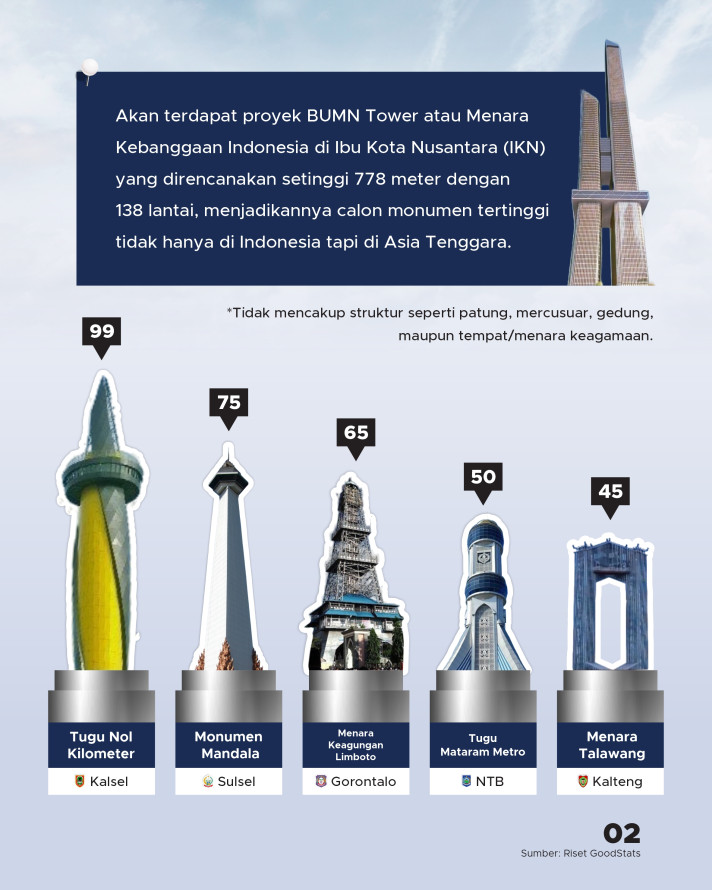 Akan terdapat proyek BUMN Tower atau Menara Kebanggaan Indonesia di Ibu Kota Nusantara (IKN) yang direncanakan setinggi 778 meter dengan 138 lantai, menjadikannya calon monumen tertinggi tidak hanya di Indonesia tapi di Asia Tenggara.

*Tidak mencakup struktur seperti patung, mercusuar, gedung, maupun tempat/menara keagamaan.

99
Tugu Nol Kilometer
Kalsel

75
Monumen Mandala
Sulsel

65
Menara Keagungan Limboto
Gorontalo

50
Tugu Mataram Metro
NTB

45
Menara Talawang
Kalteng

02
Sumber: Riset GoodStats