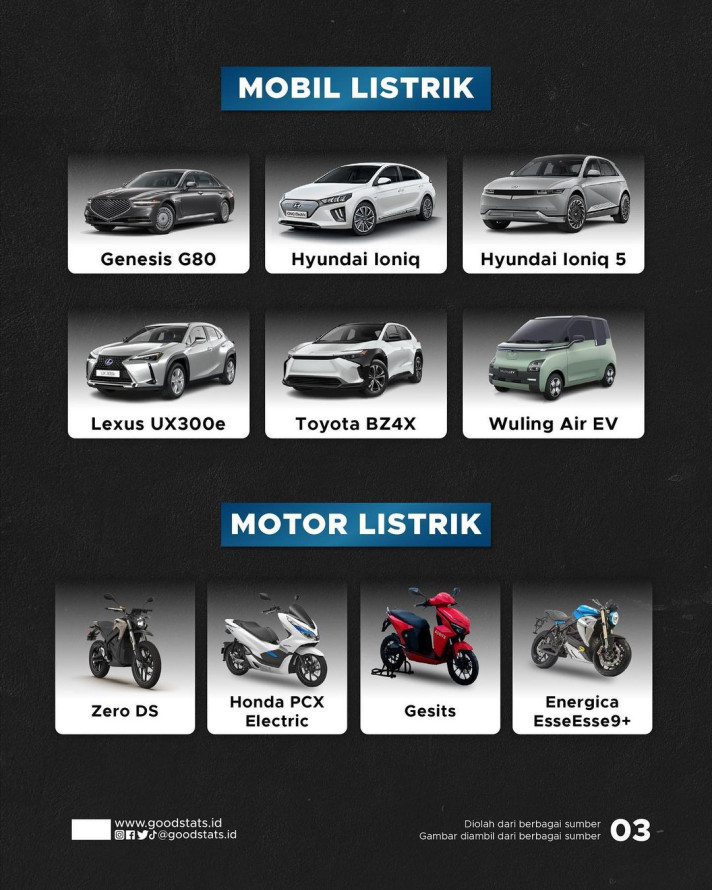 MOBIL LISTRIK

Genesis G80

Hyundai Ioniq

Hyundai Ioniq 5

Lexus UX300e

Toyota BZ4X

Wuling Air EV

MOTOR LISTRIK

Zero DS

Honda PCX Electric

Gesits

Energica EsseEsse9+

www.goodstats.id
@goodstats.id

Diolah dari berbagai sumber
Gambar diambil dari berbagai sumber

03