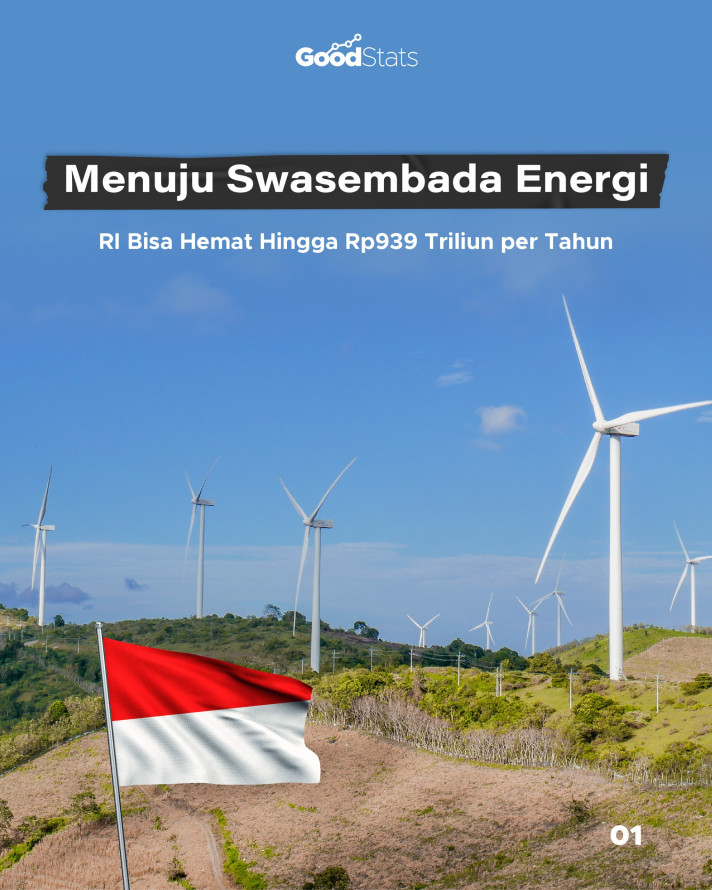 GoodStats

Menuju Swasembada Energi

RI Bisa Hemat Hingga Rp939 Triliun per Tahun

01