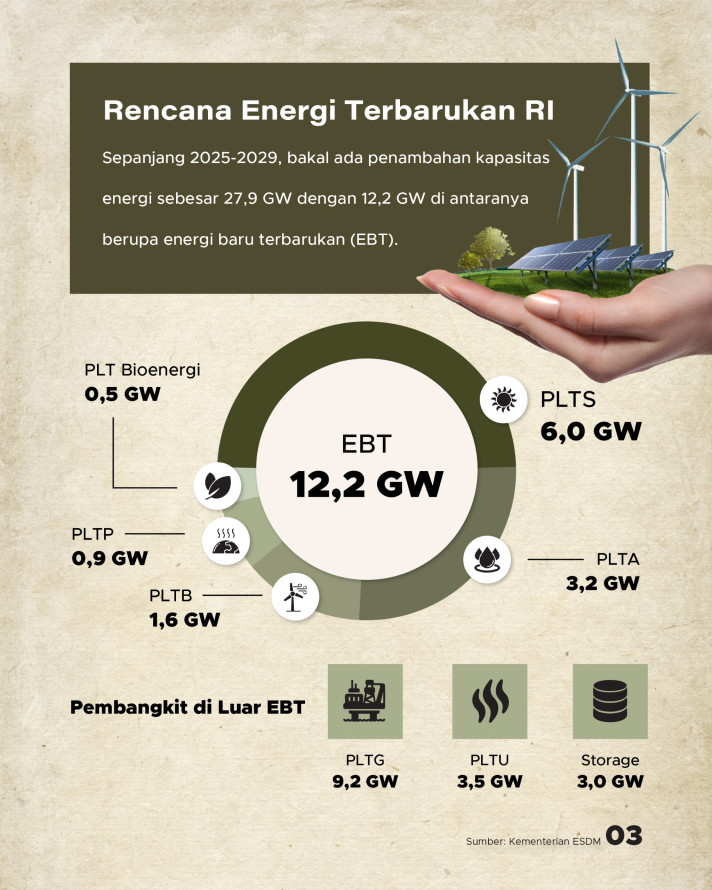 Rencana Energi Terbarukan RI

Sepanjang 2025-2029, bakal ada penambahan kapasitas energi sebesar 27,9 GW dengan 12,2 GW di antaranya berupa energi baru terbarukan (EBT).

PLT Bioenergi
0,5 GW

PLTS
6,0 GW

EBT
12,2 GW

PLTP
0,9 GW

PLTA
3,2 GW

PLTB
1,6 GW

Pembangkit di Luar EBT

PLTG
9,2 GW

PLTU
3,5 GW

Storage
3,0 GW

Sumber: Kementerian ESDM

03