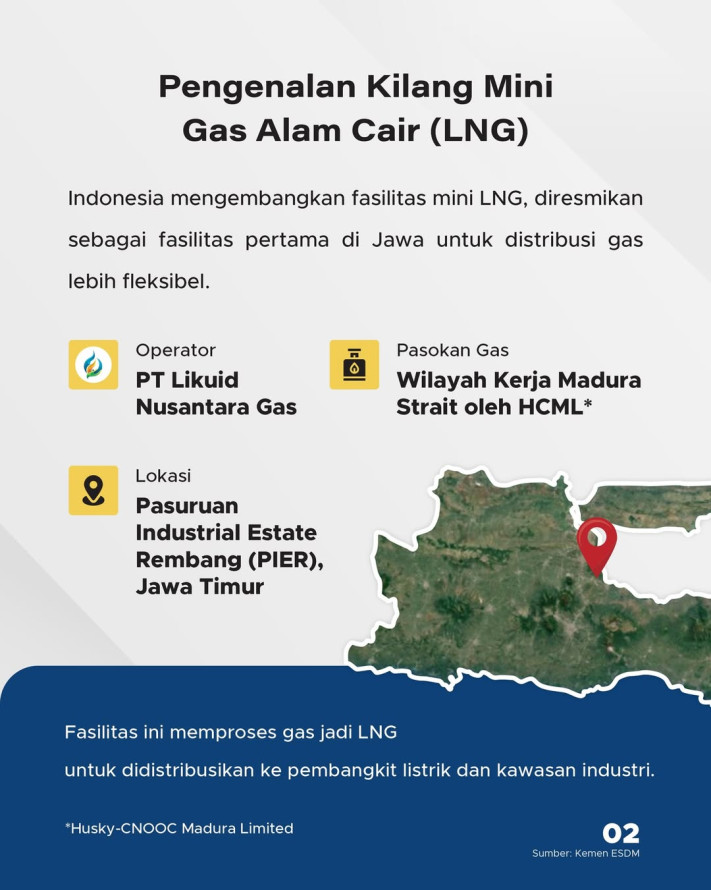 Pengenalan Kilang Mini Gas Alam Cair (LNG)

Indonesia mengembangkan fasilitas mini LNG, diresmikan sebagai fasilitas pertama di Jawa untuk distribusi gas lebih fleksibel.

Operator
PT Likuid Nusantara Gas

Pasokan Gas
Wilayah Kerja Madura Strait oleh HCML*

Lokasi
Pasuruan Industrial Estate Rembang (PIER), Jawa Timur

Fasilitas ini memproses gas jadi LNG untuk didistribusikan ke pembangkit listrik dan kawasan industri.

*Husky-CNOOC Madura Limited

02

Sumber: Kemen ESDM