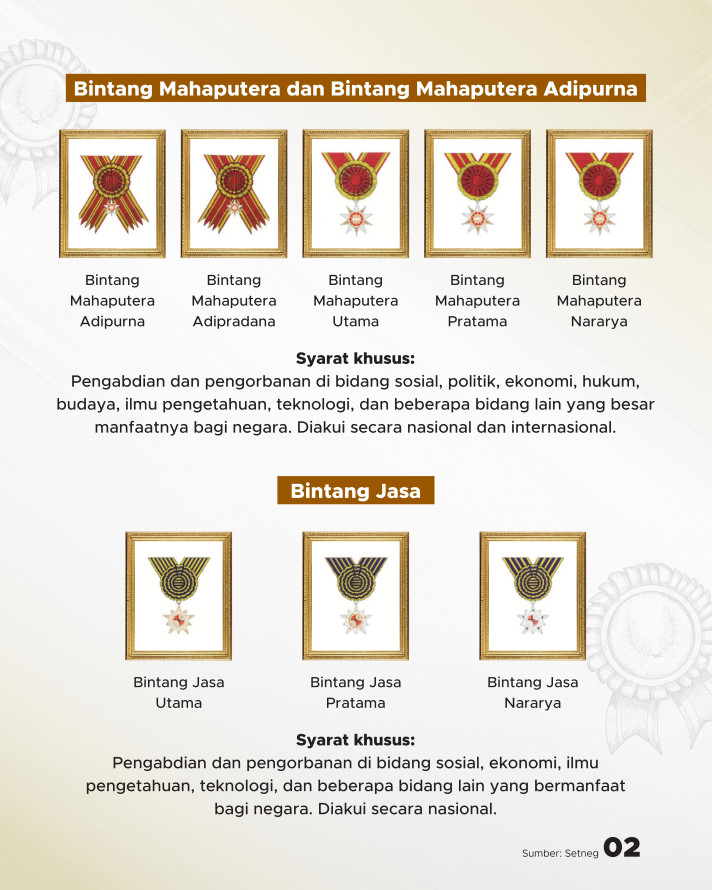 Bintang Mahaputera dan Bintang Mahaputera Adipurna

Bintang Mahaputera Adipurna

Bintang Mahaputera Adipradana

Bintang Mahaputera Utama

Bintang Mahaputera Pratama

Bintang Mahaputera Nararya

Syarat khusus:
Pengabdian dan pengorbanan di bidang sosial, politik, ekonomi, hukum, budaya, ilmu pengetahuan, teknologi, dan beberapa bidang lain yang besar manfaatnya bagi negara. Diakui secara nasional dan internasional.

Bintang Jasa

Bintang Jasa Utama

Bintang Jasa Pratama

Bintang Jasa Nararya

Syarat khusus:
Pengabdian dan pengorbanan di bidang sosial, ekonomi, ilmu pengetahuan, teknologi, dan beberapa bidang lain yang bermanfaat bagi negara. Diakui secara nasional.

Sumber: Setneg 02