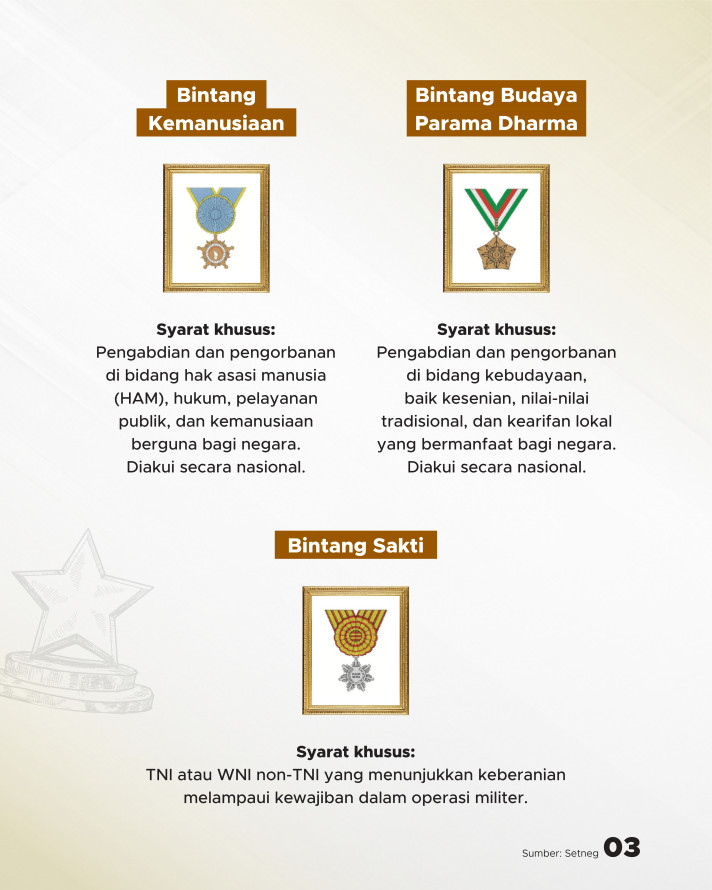 Bintang Kemanusiaan

Syarat khusus:
Pengabdian dan pengorbanan di bidang hak asasi manusia (HAM), hukum, pelayanan publik, dan kemanusiaan berguna bagi negara. Diakui secara nasional.

Bintang Budaya Parama Dharma

Syarat khusus:
Pengabdian dan pengorbanan di bidang kebudayaan, baik kesenian, nilai-nilai tradisional, dan kearifan lokal yang bermanfaat bagi negara. Diakui secara nasional.

Bintang Sakti

Syarat khusus:
TNI atau WNI non-TNI yang menunjukkan keberanian melampaui kewajiban dalam operasi militer.

Sumber: Setneg 03