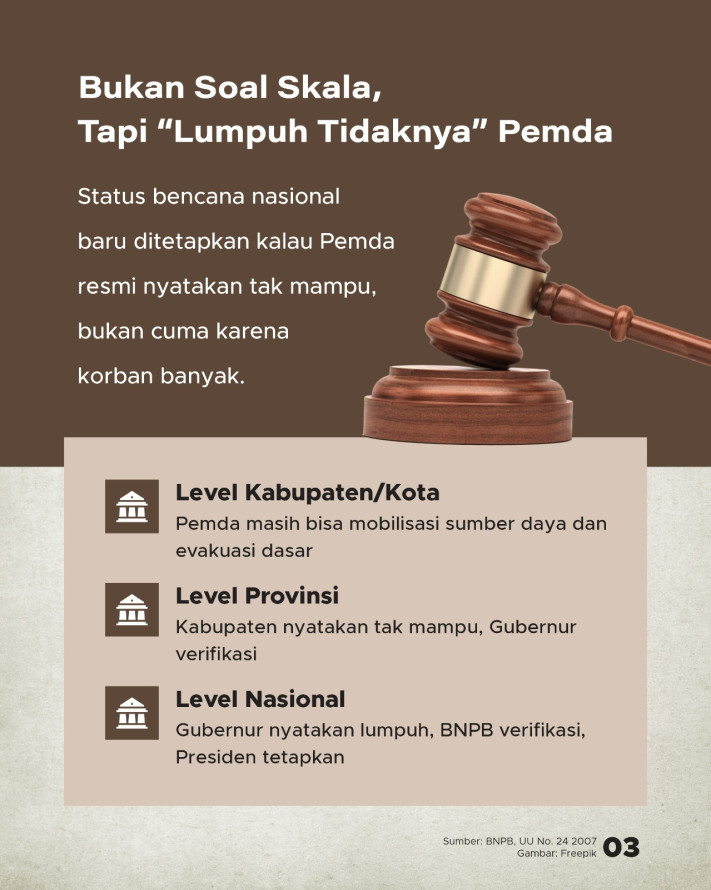 Bukan Soal Skala,
Tapi “Lumpuh Tidaknya” Pemda

Status bencana nasional baru ditetapkan kalau Pemda resmi nyatakan tak mampu, bukan cuma karena korban banyak.

Level Kabupaten/Kota
Pemda masih bisa mobilisasi sumber daya dan evakuasi dasar

Level Provinsi
Kabupaten nyatakan tak mampu, Gubernur verifikasi

Level Nasional
Gubernur nyatakan lumpuh, BNPB verifikasi, Presiden tetapkan

Sumber: BNPB, UU No. 24 2007
Gambar: Freepik
03