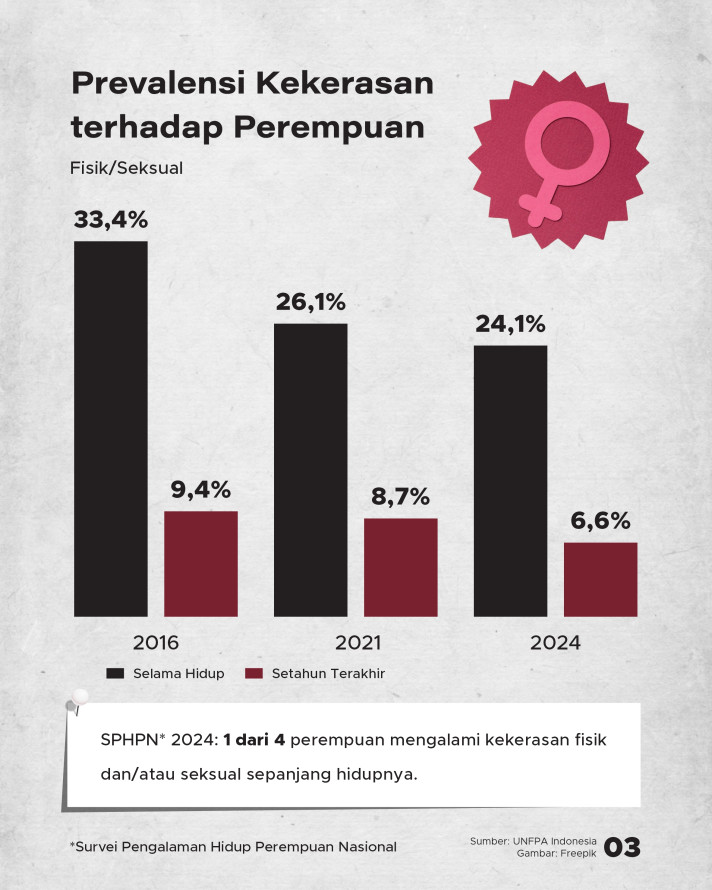 Prevalensi Kekerasan terhadap Perempuan

Fisik/Seksual

33,4%

9,4%

26,1%

8,7%

24,1%

6,6%

2016

2021

2024

Selama Hidup

Setahun Terakhir

SPHPN* 2024: 1 dari 4 perempuan mengalami kekerasan fisik dan/atau seksual sepanjang hidupnya.

*Survei Pengalaman Hidup Perempuan Nasional

Sumber: UNFPA Indonesia
Gambar: Freepik

03