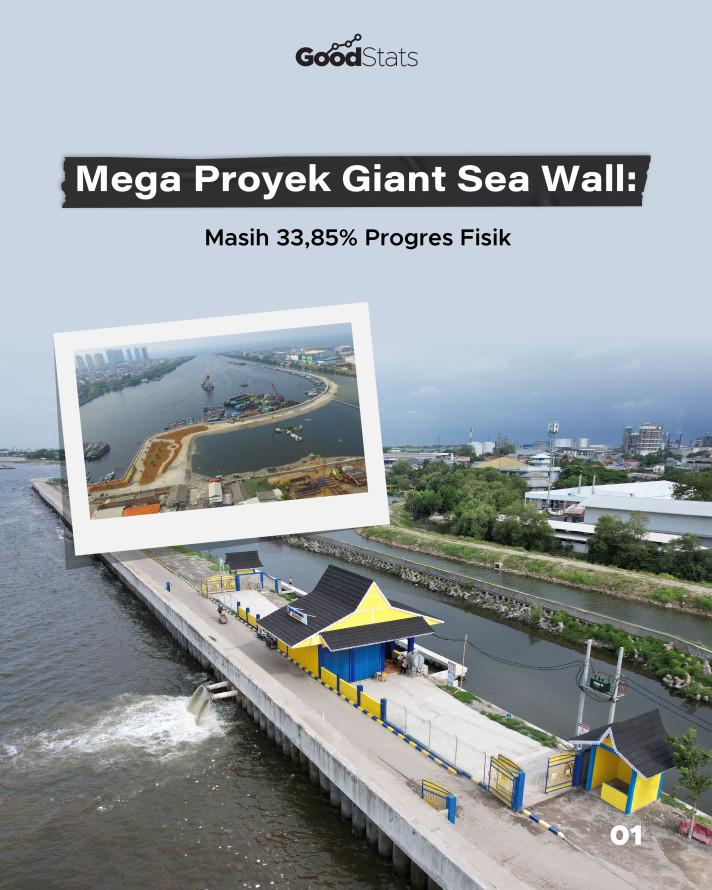 GoodStats

Mega Proyek Giant Sea Wall:

Masih 33,85% Progres Fisik

01