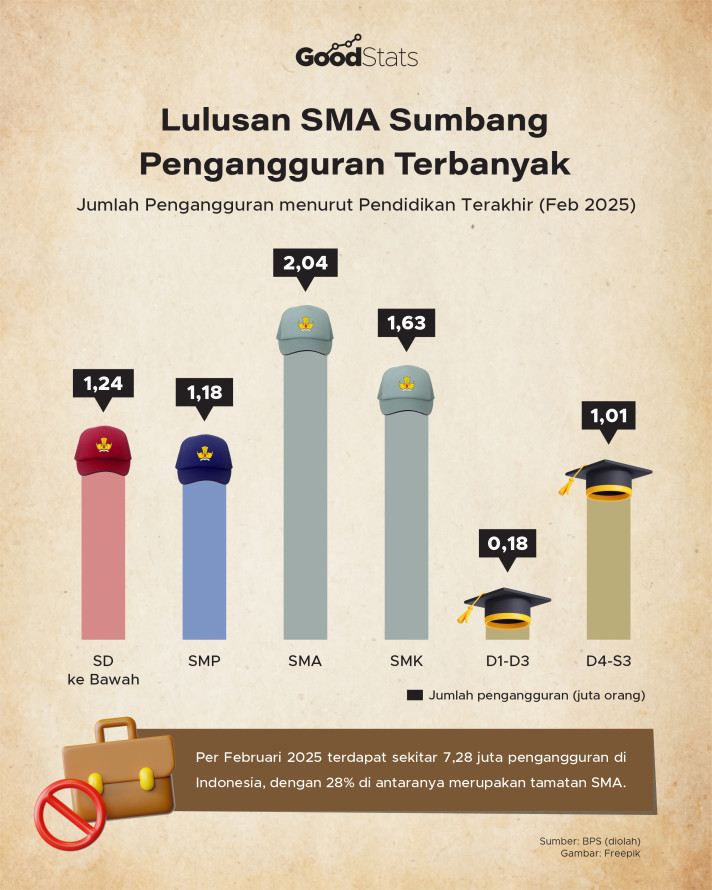 GoodStats

Lulusan SMA Sumbang Pengangguran Terbanyak

Jumlah Pengangguran menurut Pendidikan Terakhir (Feb 2025)

1,24
1,18
2,04
1,63
0,18
1,01

SD ke Bawah
SMP
SMA
SMK
D1-D3
D4-S3

Jumlah pengangguran (juta orang)

Per Februari 2025 terdapat sekitar 7,28 juta pengangguran di Indonesia, dengan 28% di antaranya merupakan tamatan SMA.

Sumber: BPS (diolah)
Gambar: Freepik