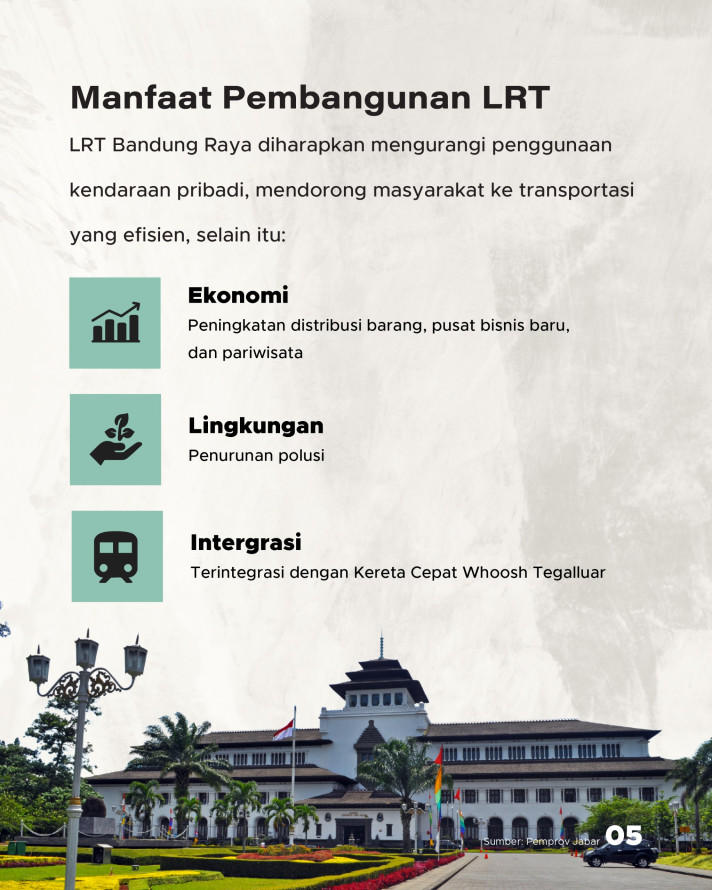 Manfaat Pembangunan LRT

LRT Bandung Raya diharapkan mengurangi penggunaan kendaraan pribadi, mendorong masyarakat ke transportasi yang efisien, selain itu:

Ekonomi
Peningkatan distribusi barang, pusat bisnis baru, dan pariwisata

Lingkungan
Penurunan polusi

Intergrasi
Terintegrasi dengan Kereta Cepat Whoosh Tegalluar

Sumber: Pemprov Jabar

05