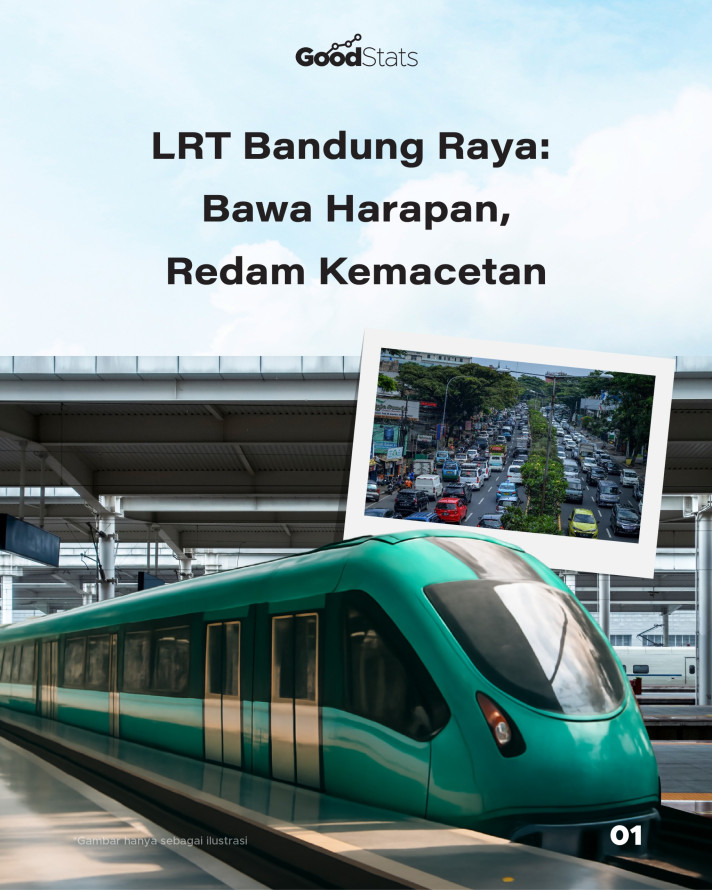 GoodStats

LRT Bandung Raya: Bawa Harapan, Redam Kemacetan

*Gambar hanya sebagai ilustrasi

01