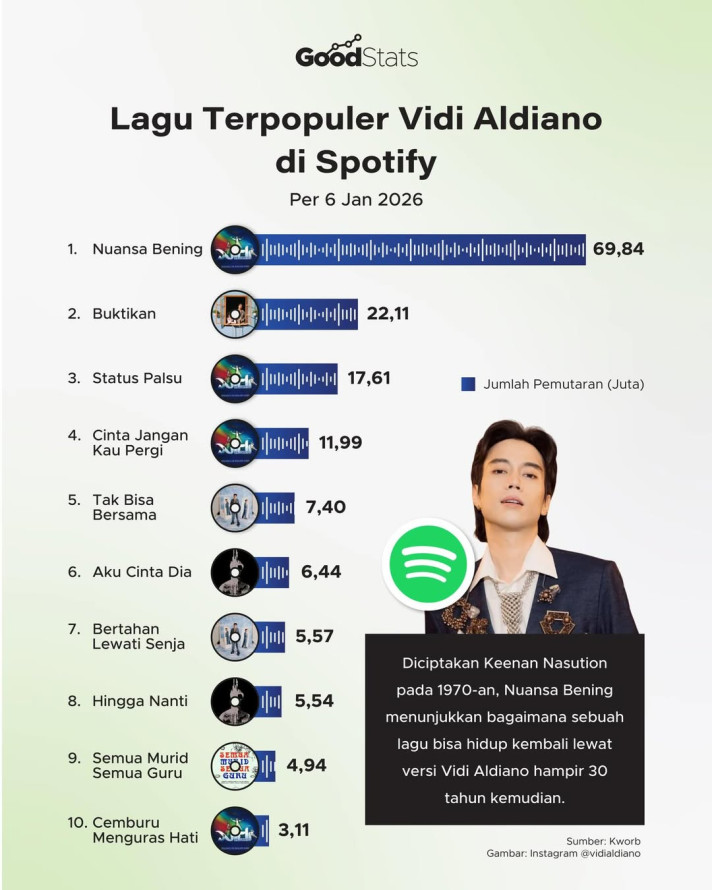 GoodStats

Lagu Terpopuler Vidi Aldiano di Spotify

Per 6 Jan 2026

1. Nuansa Bening 69,84
2. Buktikan 22,11
3. Status Palsu 17,61
4. Cinta Jangan Kau Pergi 11,99
5. Tak Bisa Bersama 7,40
6. Aku Cinta Dia 6,44
7. Bertahan Lewati Senja 5,57
8. Hingga Nanti 5,54
9. Semua Murid Semua Guru 4,94
10. Cemburu Menguras Hati 3,11

Jumlah Pemutaran (Juta)

Diciptakan Keenan Nasution pada 1970-an, Nuansa Bening menunjukkan bagaimana sebuah lagu bisa hidup kembali lewat versi Vidi Aldiano hampir 30 tahun kemudian.

Sumber: Kworb
Gambar: Instagram @vidialdiano