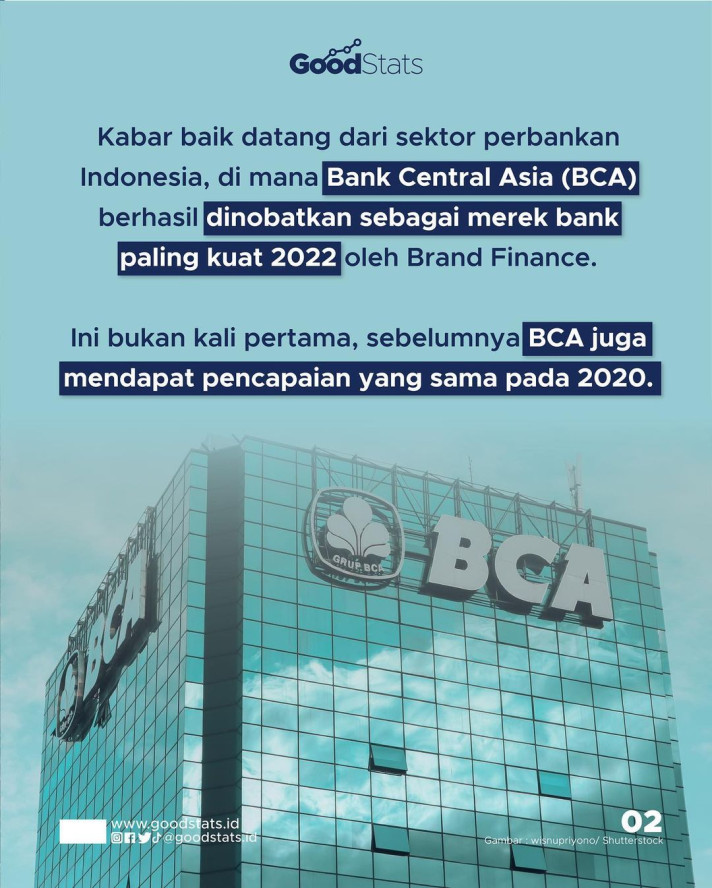 GoodStats

Kabar baik datang dari sektor perbankan Indonesia, di mana Bank Central Asia (BCA) berhasil dinobatkan sebagai merek bank paling kuat 2022 oleh Brand Finance.

Ini bukan kali pertama, sebelumnya BCA juga mendapat pencapaian yang sama pada 2020.

GRUP BCA

BCA

BCA

www.goodstats.id
@goodstats.id

02

Gambar : wisnupriyono/ Shutterstock