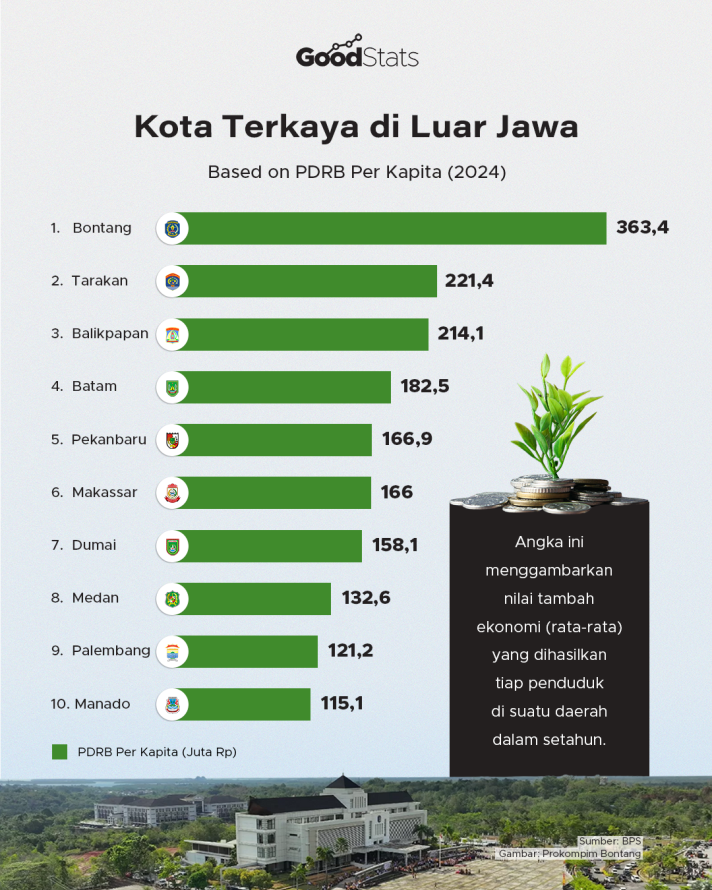 GoodStats

Kota Terkaya di Luar Jawa

Based on PDRB Per Kapita (2024)

1. Bontang 363,4
2. Tarakan 221,4
3. Balikpapan 214,1
4. Batam 182,5
5. Pekanbaru 166,9
6. Makassar 166
7. Dumai 158,1
8. Medan 132,6
9. Palembang 121,2
10. Manado 115,1

PDRB Per Kapita (Juta Rp)

Angka ini menggambarkan nilai tambah ekonomi (rata-rata) yang dihasilkan tiap penduduk di suatu daerah dalam setahun.

Sumber: BPS
Gambar: Prokompim Bontang