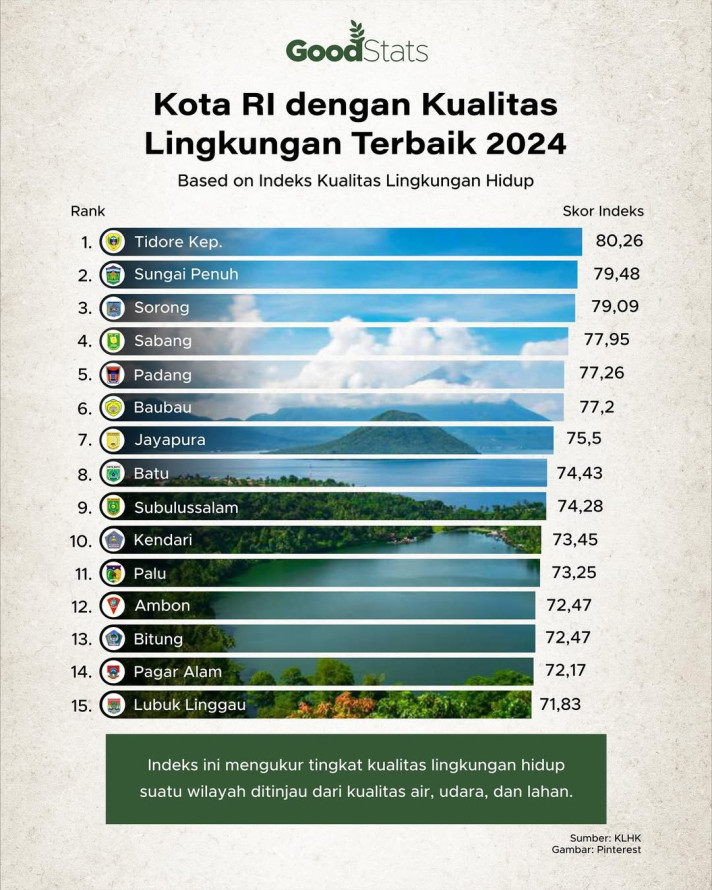 GoodStats

Kota RI dengan Kualitas Lingkungan Terbaik 2024

Based on Indeks Kualitas Lingkungan Hidup

| Rank | | Skor Indeks |
|---|---|---|
| 1. | Tidore Kep. | 80,26 |
| 2. | Sungai Penuh | 79,48 |
| 3. | Sorong | 79,09 |
| 4. | Sabang | 77,95 |
| 5. | Padang | 77,26 |
| 6. | Baubau | 77,2 |
| 7. | Jayapura | 75,5 |
| 8. | Batu | 74,43 |
| 9. | Subulussalam | 74,28 |
| 10. | Kendari | 73,45 |
| 11. | Palu | 73,25 |
| 12. | Ambon | 72,47 |
| 13. | Bitung | 72,47 |
| 14. | Pagar Alam | 72,17 |
| 15. | Lubuk Linggau | 71,83 |

Indeks ini mengukur tingkat kualitas lingkungan hidup suatu wilayah ditinjau dari kualitas air, udara, dan lahan.

Sumber: KLHK
Gambar: Pinterest