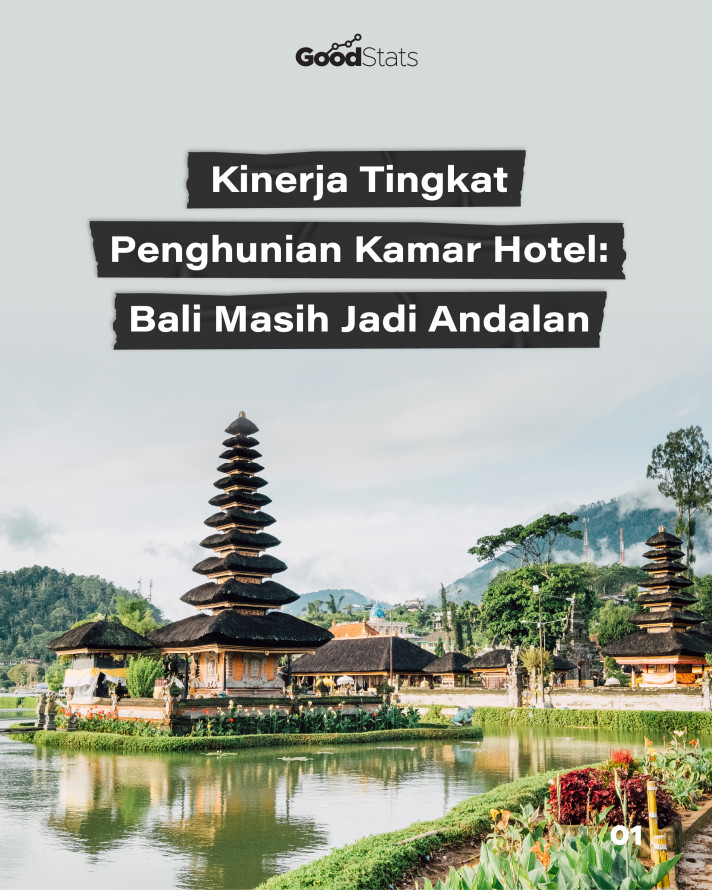 GoodStats

Kinerja Tingkat Penghunian Kamar Hotel: Bali Masih Jadi Andalan

01