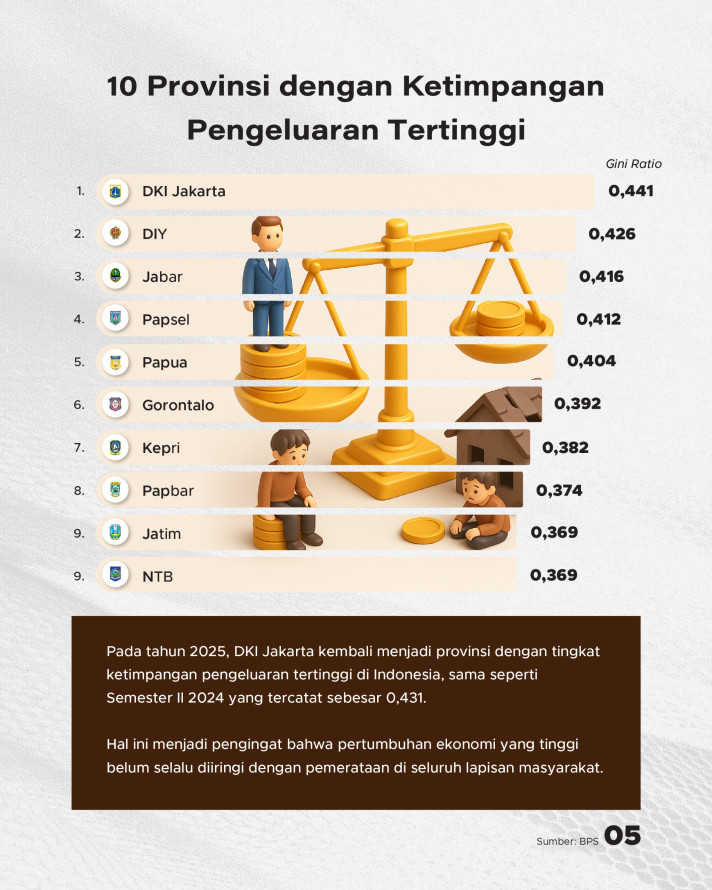 10 Provinsi dengan Ketimpangan Pengeluaran Tertinggi

Gini Ratio

1. DKI Jakarta 0,441
2. DIY 0,426
3. Jabar 0,416
4. Papsel 0,412
5. Papua 0,404
6. Gorontalo 0,392
7. Kepri 0,382
8. Papbar 0,374
9. Jatim 0,369
9. NTB 0,369

Pada tahun 2025, DKI Jakarta kembali menjadi provinsi dengan tingkat ketimpangan pengeluaran tertinggi di Indonesia, sama seperti Semester II 2024 yang tercatat sebesar 0,431.

Hal ini menjadi pengingat bahwa pertumbuhan ekonomi yang tinggi belum selalu diiringi dengan pemerataan di seluruh lapisan masyarakat.

Sumber: BPS 05