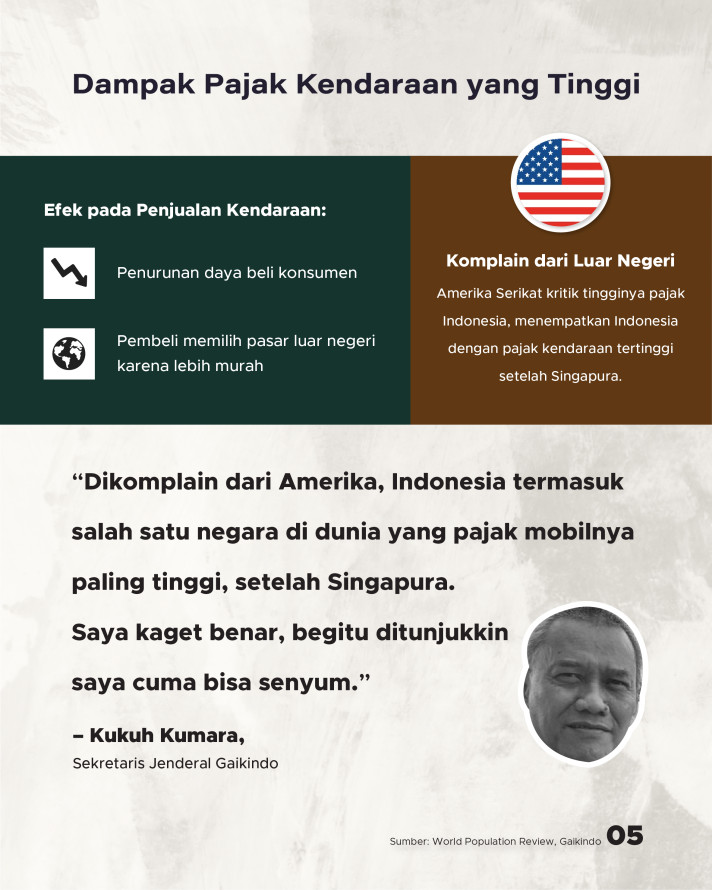 Dampak Pajak Kendaraan yang Tinggi

Efek pada Penjualan Kendaraan:

Penurunan daya beli konsumen

Pembeli memilih pasar luar negeri karena lebih murah

Komplain dari Luar Negeri

Amerika Serikat kritik tingginya pajak Indonesia, menempatkan Indonesia dengan pajak kendaraan tertinggi setelah Singapura.

“Dikomplain dari Amerika, Indonesia termasuk salah satu negara di dunia yang pajak mobilnya paling tinggi, setelah Singapura. Saya kaget benar, begitu ditunjukkin saya cuma bisa senyum.”

– Kukuh Kumara,
Sekretaris Jenderal Gaikindo

Sumber: World Population Review, Gaikindo 05