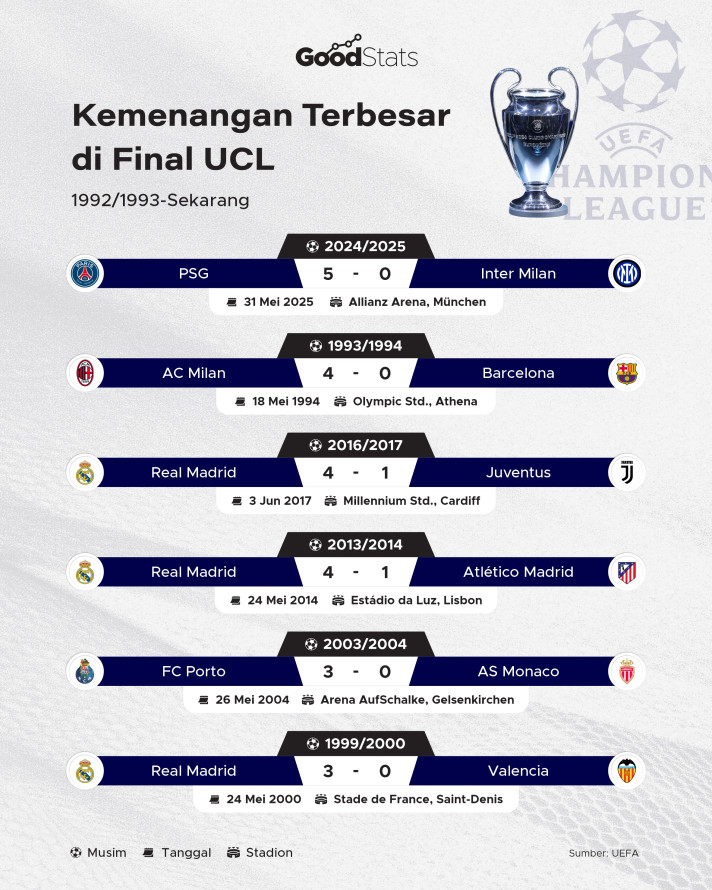 GoodStats

Kemenangan Terbesar di Final UCL

1992/1993-Sekarang

UEFA
CHAMPIONS LEAGUE

2024/2025
PSG 5 - 0 Inter Milan
31 Mei 2025 Allianz Arena, München

1993/1994
AC Milan 4 - 0 Barcelona
18 Mei 1994 Olympic Std., Athena

2016/2017
Real Madrid 4 - 1 Juventus
3 Jun 2017 Millennium Std., Cardiff

2013/2014
Real Madrid 4 - 1 Atlético Madrid
24 Mei 2014 Estádio da Luz, Lisbon

2003/2004
FC Porto 3 - 0 AS Monaco
26 Mei 2004 Arena AufSchalke, Gelsenkirchen

1999/2000
Real Madrid 3 - 0 Valencia
24 Mei 2000 Stade de France, Saint-Denis

Musim Tanggal Stadion

Sumber: UEFA