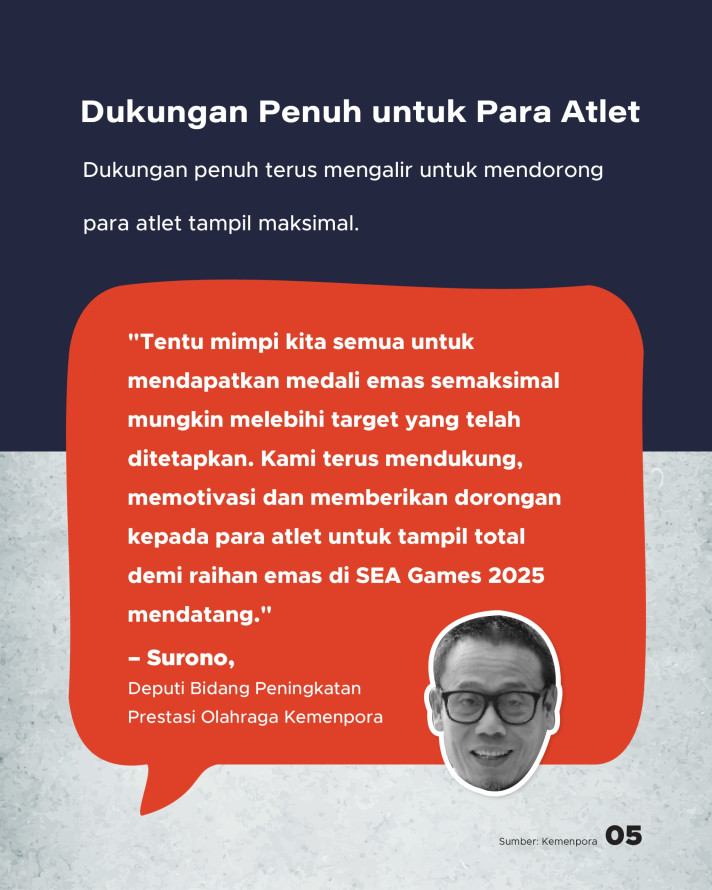 Dukungan Penuh untuk Para Atlet

Dukungan penuh terus mengalir untuk mendorong para atlet tampil maksimal.

"Tentu mimpi kita semua untuk mendapatkan medali emas semaksimal mungkin melebihi target yang telah ditetapkan. Kami terus mendukung, memotivasi dan memberikan dorongan kepada para atlet untuk tampil total demi raihan emas di SEA Games 2025 mendatang."

– Surono,
Deputi Bidang Peningkatan Prestasi Olahraga Kemenpora

Sumber: Kemenpora 05