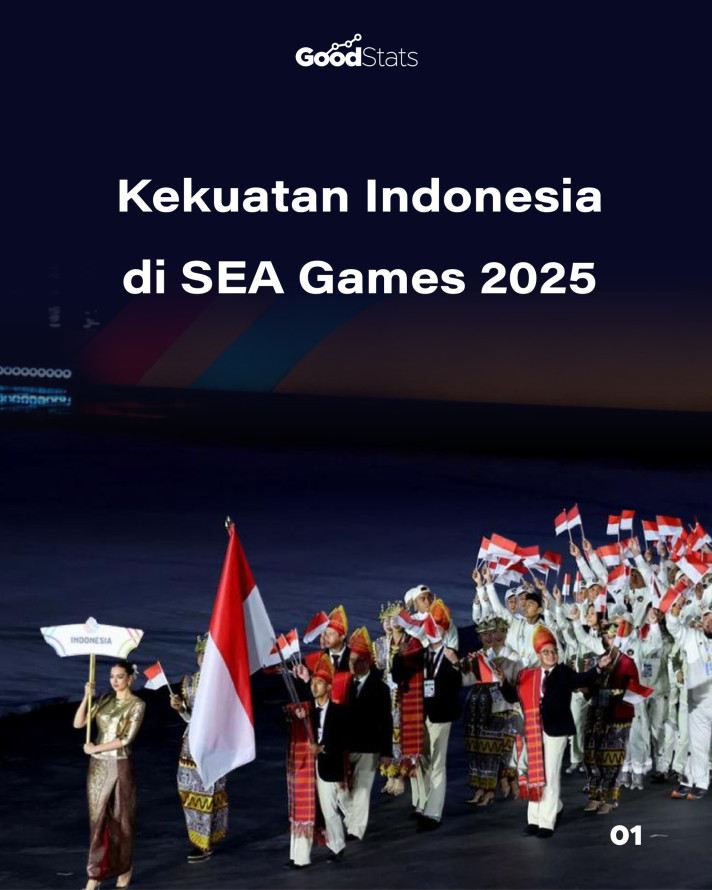 GoodStats

Kekuatan Indonesia di SEA Games 2025

INDONESIA

01