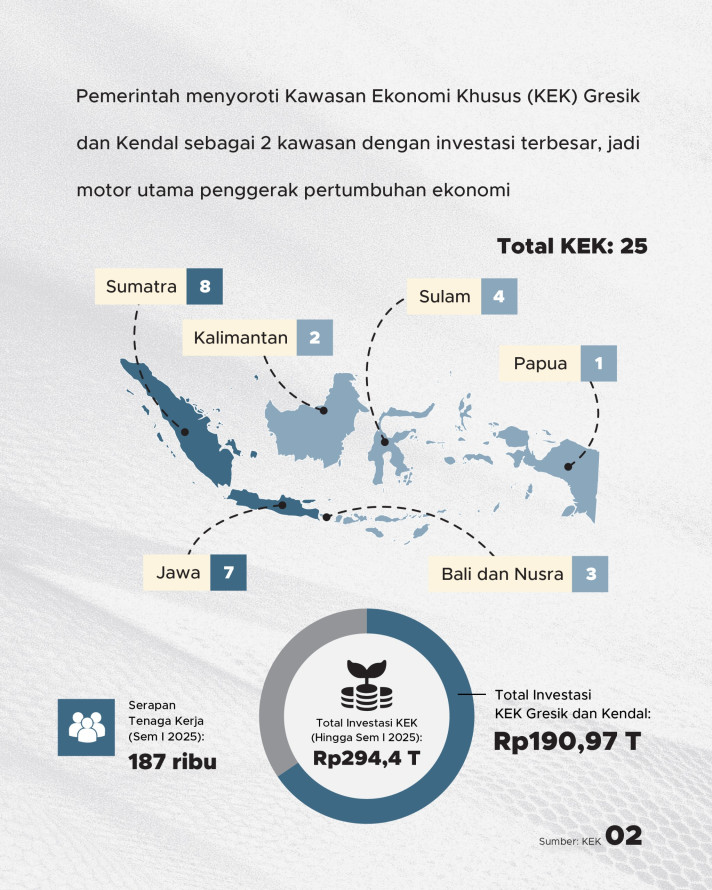 Pemerintah menyoroti Kawasan Ekonomi Khusus (KEK) Gresik dan Kendal sebagai 2 kawasan dengan investasi terbesar, jadi motor utama penggerak pertumbuhan ekonomi

Total KEK: 25

Sumatra 8

Sulam 4

Kalimantan 2

Papua 1

Jawa 7

Bali dan Nusra 3

Serapan Tenaga Kerja (Sem I 2025):
187 ribu

Total Investasi KEK (Hingga Sem I 2025):
Rp294,4 T

Total Investasi KEK Gresik dan Kendal:
Rp190,97 T

Sumber: KEK 02