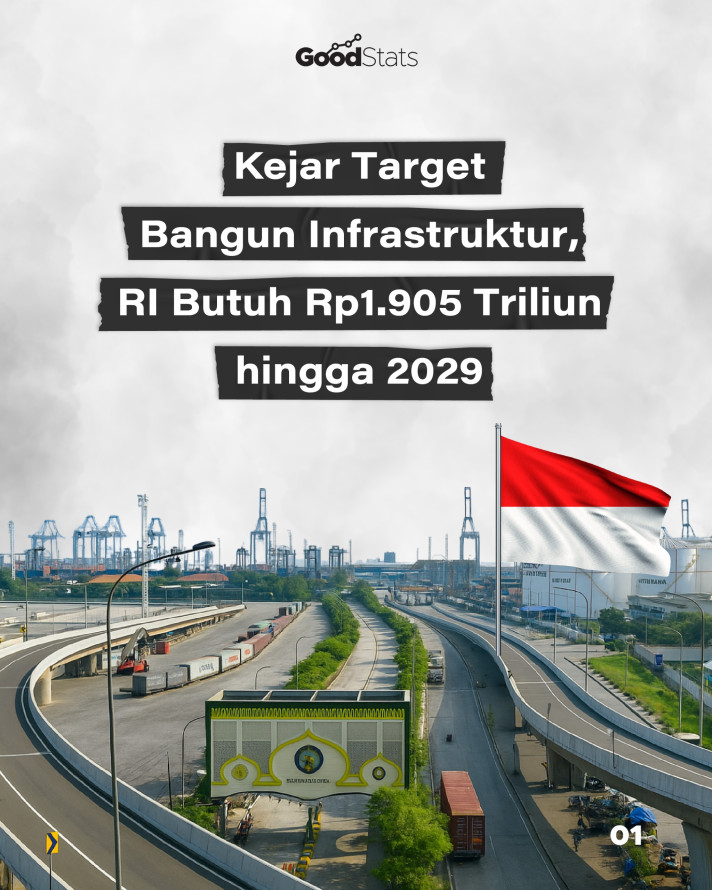 GoodStats

Kejar Target Bangun Infrastruktur, RI Butuh Rp1.905 Triliun hingga 2029

01