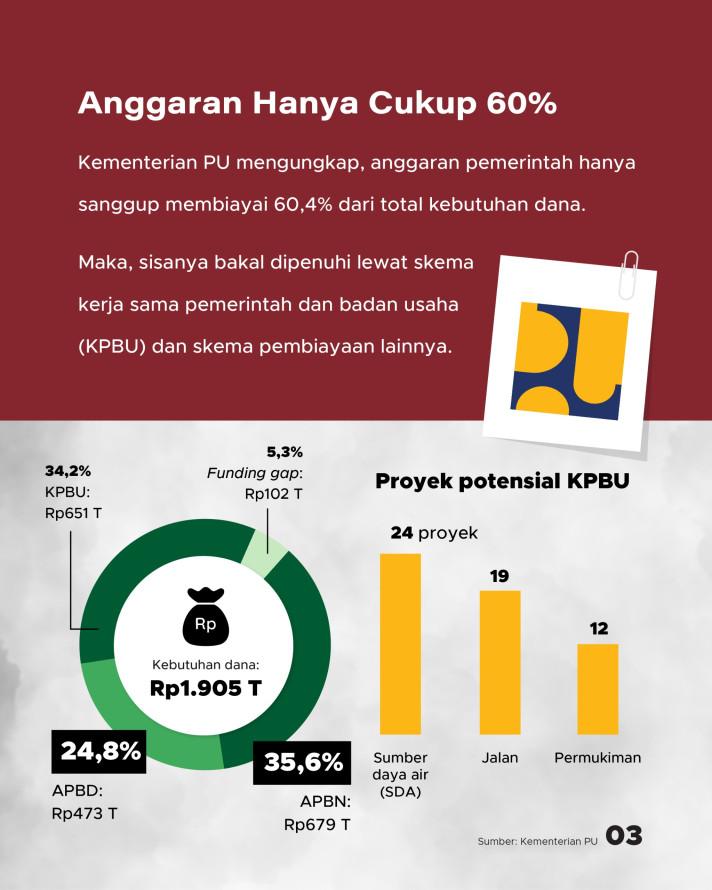 Anggaran Hanya Cukup 60%

Kementerian PU mengungkap, anggaran pemerintah hanya sanggup membiayai 60,4% dari total kebutuhan dana.

Maka, sisanya bakal dipenuhi lewat skema kerja sama pemerintah dan badan usaha (KPBU) dan skema pembiayaan lainnya.

34,2%
KPBU:
Rp651 T

5,3%
Funding gap:
Rp102 T

Rp

Kebutuhan dana:
Rp1.905 T

24,8%
APBD:
Rp473 T

35,6%
APBN:
Rp679 T

Proyek potensial KPBU

24 proyek
19
12

Sumber daya air (SDA)
Jalan
Permukiman

Sumber: Kementerian PU
03