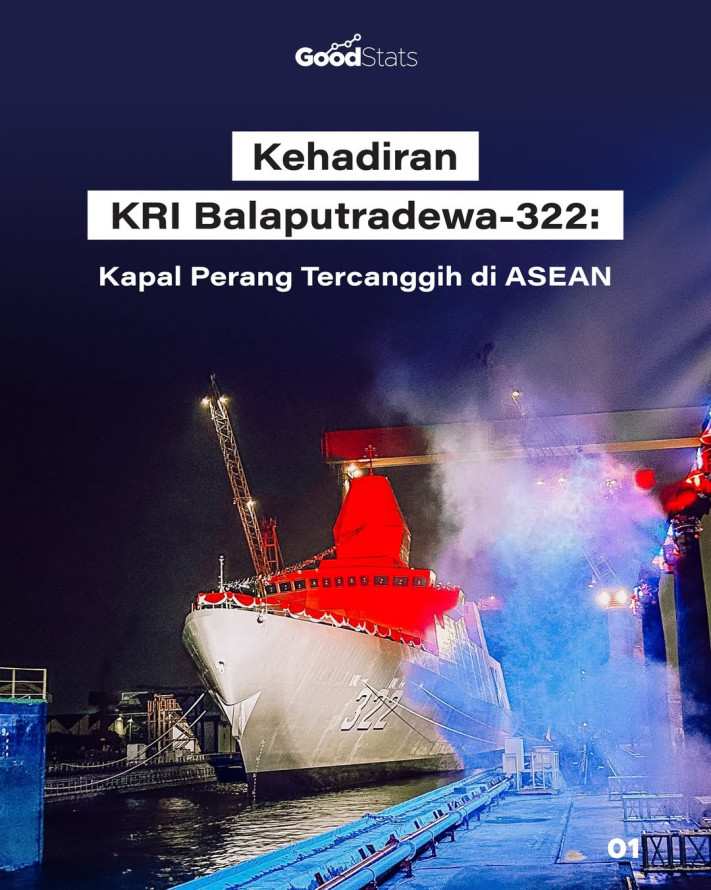 GoodStats

Kehadiran
KRI Balaputradewa-322:

Kapal Perang Tercanggih di ASEAN

322

01