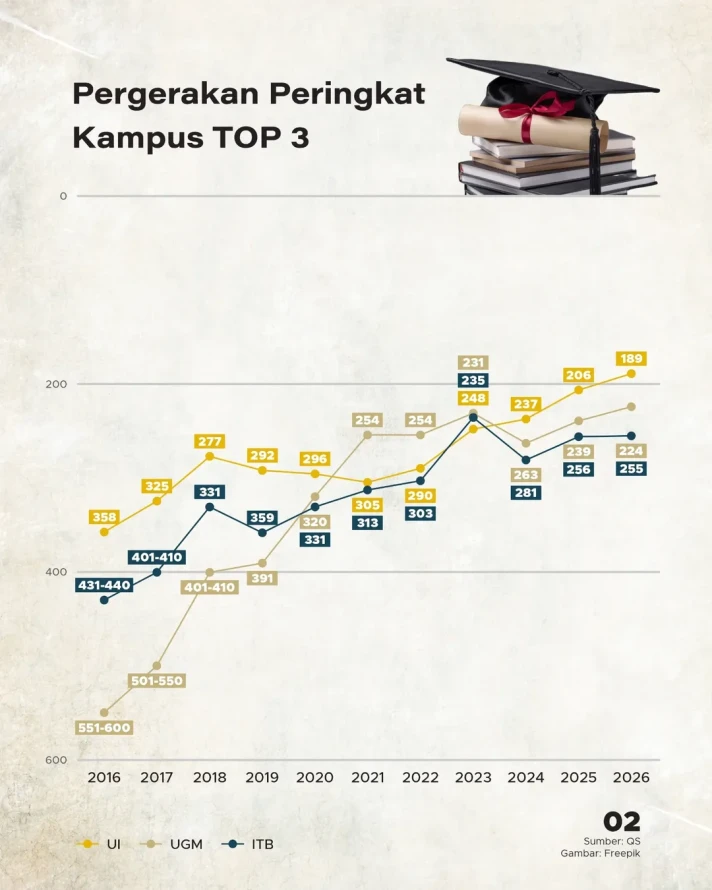 Pergerakan Peringkat Kampus TOP 3

0

200

400

600

358
325
277
292
296
305
290
248
237
206
189

551-600
501-550
401-410
391
320
254
254
231
263
239
224

431-440
401-410
331
359
331
313
303
235
281
256
255

2016 2017 2018 2019 2020 2021 2022 2023 2024 2025 2026

UI UGM ITB

02
Sumber: QS
Gambar: Freepik