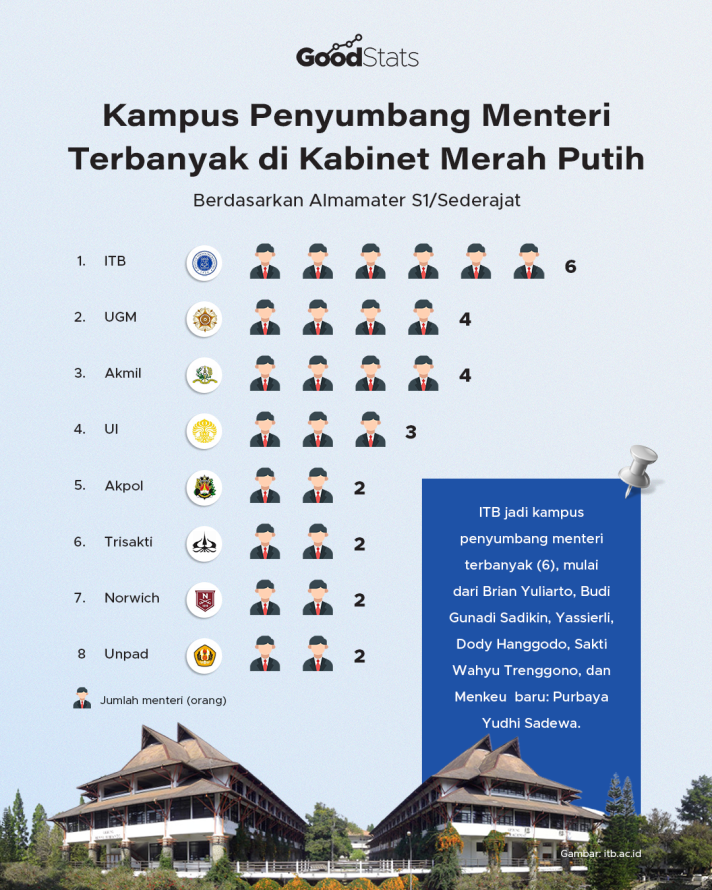 GoodStats

Kampus Penyumbang Menteri Terbanyak di Kabinet Merah Putih

Berdasarkan Almamater S1/Sederajat

1. ITB 6

2. UGM 4

3. Akmil 4

4. UI 3

5. Akpol 2

6. Trisakti 2

7. Norwich 2

8 Unpad 2

Jumlah menteri (orang)

ITB jadi kampus penyumbang menteri terbanyak (6), mulai dari Brian Yuliarto, Budi Gunadi Sadikin, Yassierli, Dody Hanggodo, Sakti Wahyu Trenggono, dan Menkeu baru: Purbaya Yudhi Sadewa.

Gambar: itb.ac.id