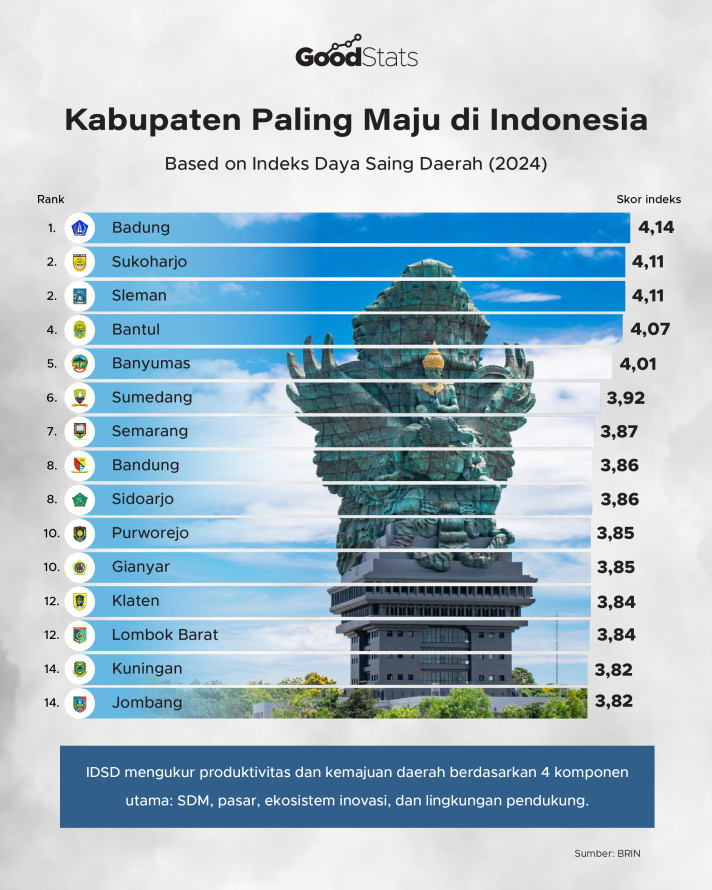 GoodStats

Kabupaten Paling Maju di Indonesia

Based on Indeks Daya Saing Daerah (2024)

| Rank | | Skor indeks |
|---|---|---|
| 1. | Badung | 4,14 |
| 2. | Sukoharjo | 4,11 |
| 2. | Sleman | 4,11 |
| 4. | Bantul | 4,07 |
| 5. | Banyumas | 4,01 |
| 6. | Sumedang | 3,92 |
| 7. | Semarang | 3,87 |
| 8. | Bandung | 3,86 |
| 8. | Sidoarjo | 3,86 |
| 10. | Purworejo | 3,85 |
| 10. | Gianyar | 3,85 |
| 12. | Klaten | 3,84 |
| 12. | Lombok Barat | 3,84 |
| 14. | Kuningan | 3,82 |
| 14. | Jombang | 3,82 |

IDSD mengukur produktivitas dan kemajuan daerah berdasarkan 4 komponen utama: SDM, pasar, ekosistem inovasi, dan lingkungan pendukung.

Sumber: BRIN