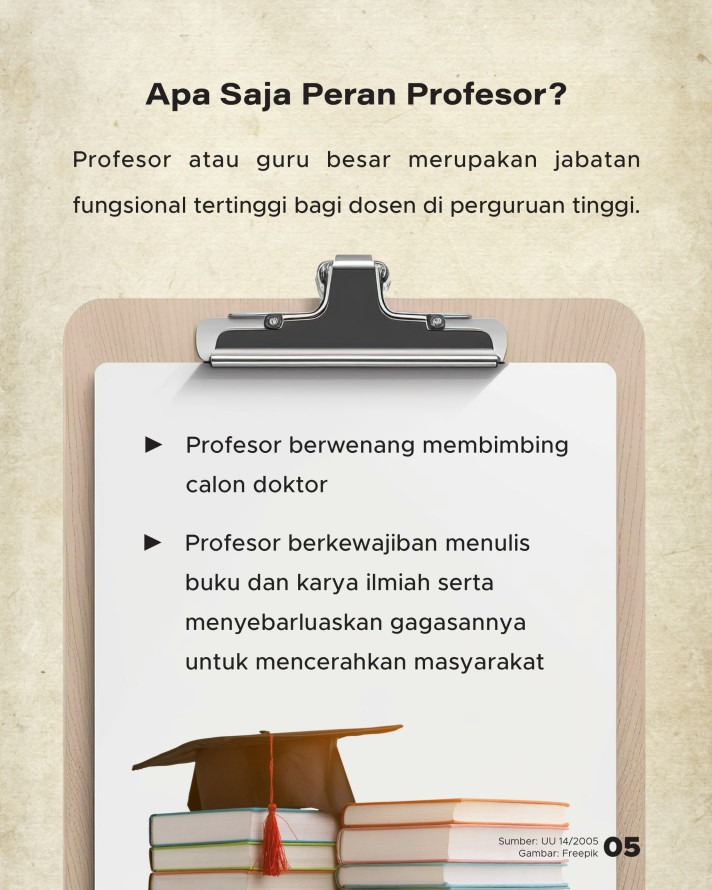 Apa Saja Peran Profesor?

Profesor atau guru besar merupakan jabatan fungsional tertinggi bagi dosen di perguruan tinggi.

► Profesor berwenang membimbing calon doktor

► Profesor berkewajiban menulis buku dan karya ilmiah serta menyebarluaskan gagasannya untuk mencerahkan masyarakat

Sumber: UU 14/2005
Gambar: Freepik

05