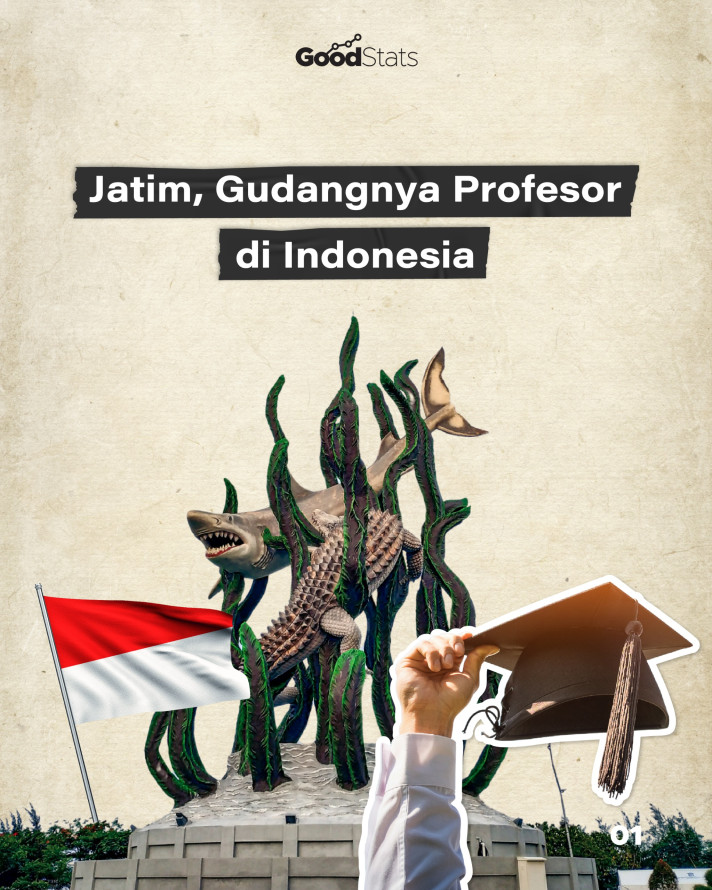 GoodStats

Jatim, Gudangnya Profesor di Indonesia

01